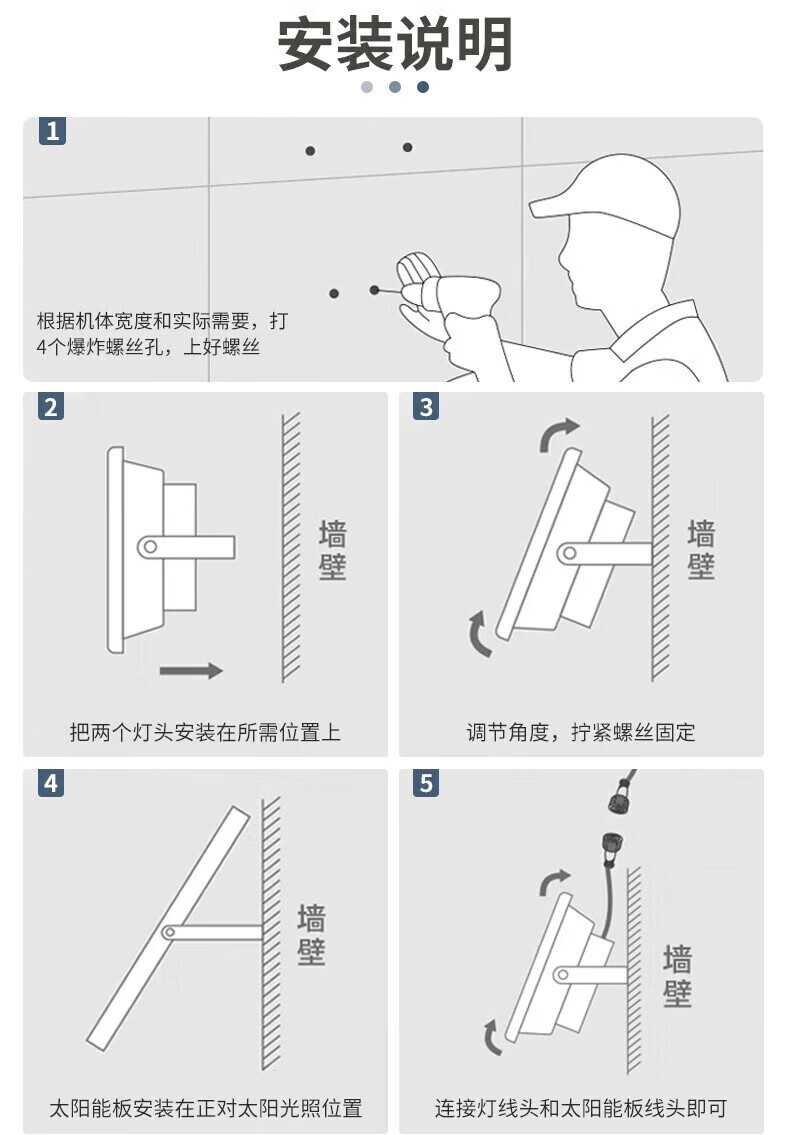 安装说明

1

根据机体宽度和实际需要，打4个爆炸螺丝孔，上好螺丝

2

墙壁

把两个灯头安装在所需位置上

3

墙壁

调节角度，拧紧螺丝固定

4

墙壁

太阳能板安装在正对太阳光照位置

5

墙壁

连接灯线头和太阳能板线头即可