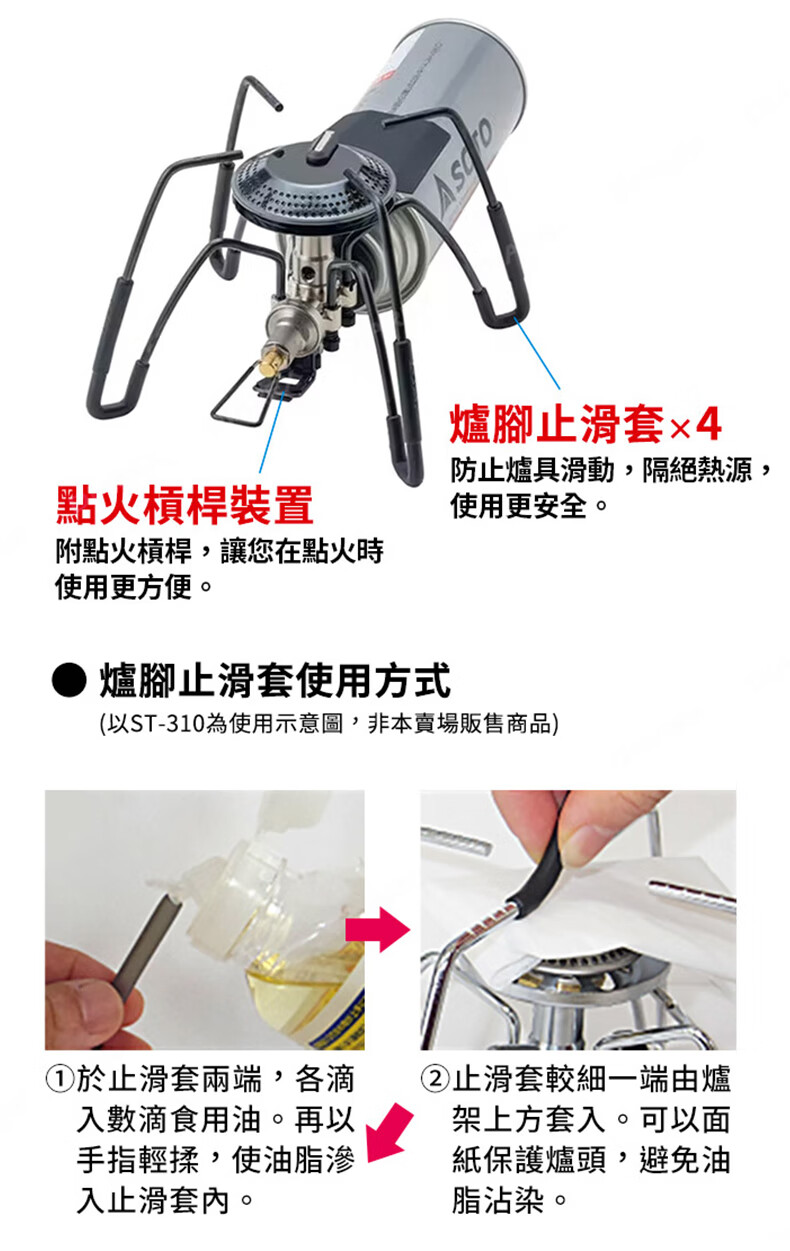 SOTO

爐腳止滑套×4

防止爐具滑動，隔絕熱源，使用更安全。

點火槓桿裝置

附點火槓桿，讓您在點火時使用更方便。

● 爐腳止滑套使用方式

(以ST-310為使用示意圖，非本賣場販售商品)

①於止滑套兩端，各滴入數滴食用油。再以手指輕揉，使油脂滲入止滑套內。

②止滑套較細一端由爐架上方套入。可以面紙保護爐頭，避免油脂沾染。