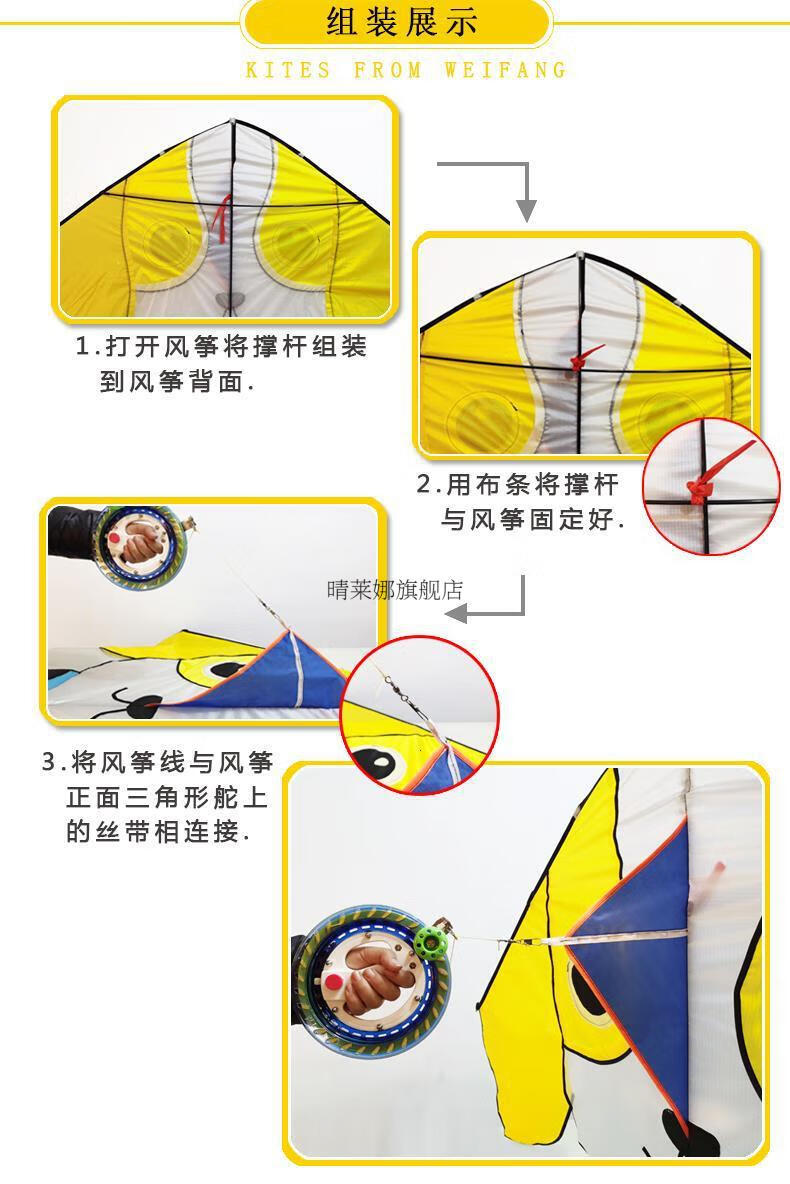 组装展示

KITES FROM WEIFANG

1.打开风筝将撑杆组装到风筝背面.

2.用布条将撑杆与风筝固定好.

晴莱娜旗舰店

3.将风筝线与风筝正面三角形舵上的丝带相连接.