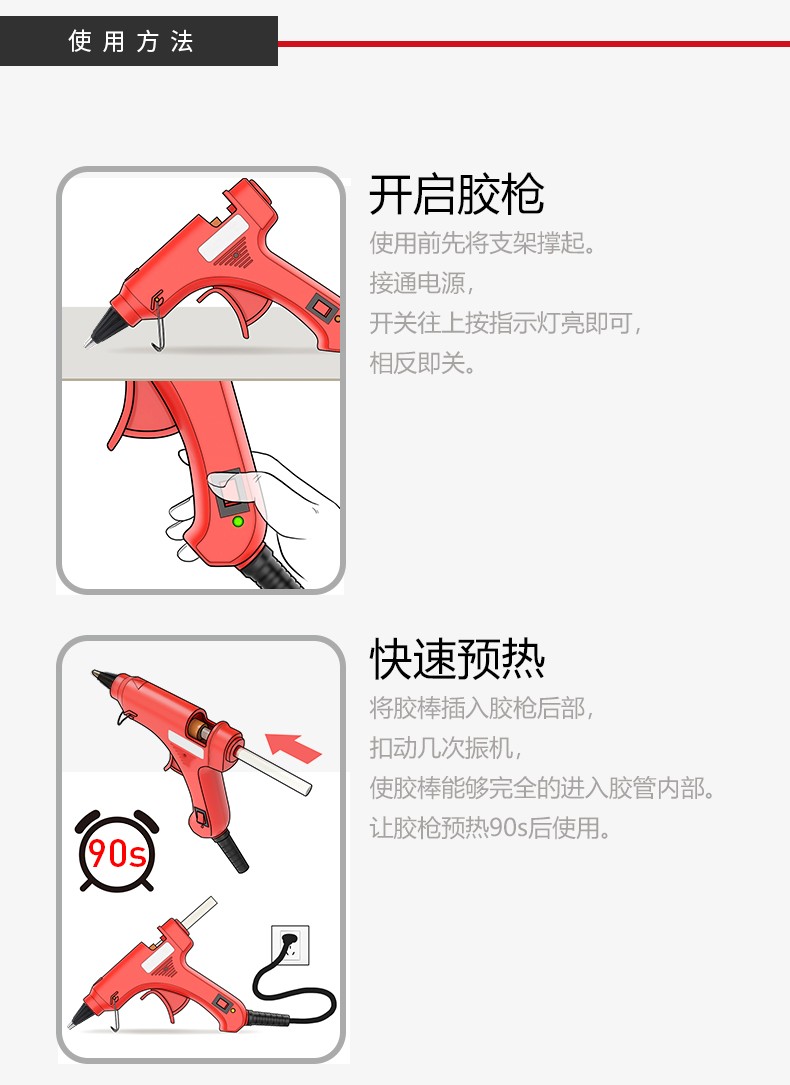 使用方法

开启胶枪

使用前先将支架撑起。
接通电源，
开关往上按指示灯亮即可，
相反即关。

快速预热

将胶棒插入胶枪后部，
扣动几次振机，
使胶棒能够完全的进入胶管内部。
让胶枪预热90s后使用。

90s