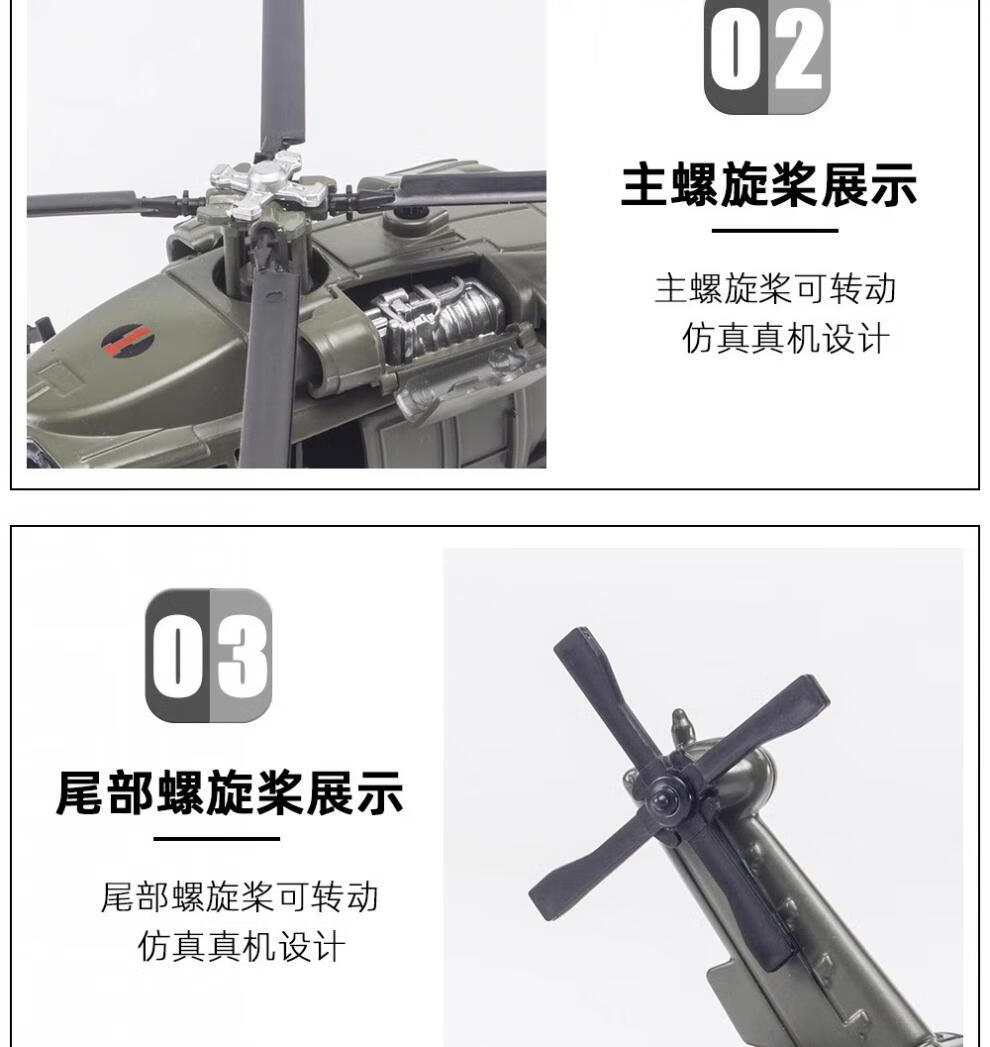 02

主螺旋桨展示

主螺旋桨可转动
仿真真机设计

03

尾部螺旋桨展示

尾部螺旋桨可转动
仿真真机设计