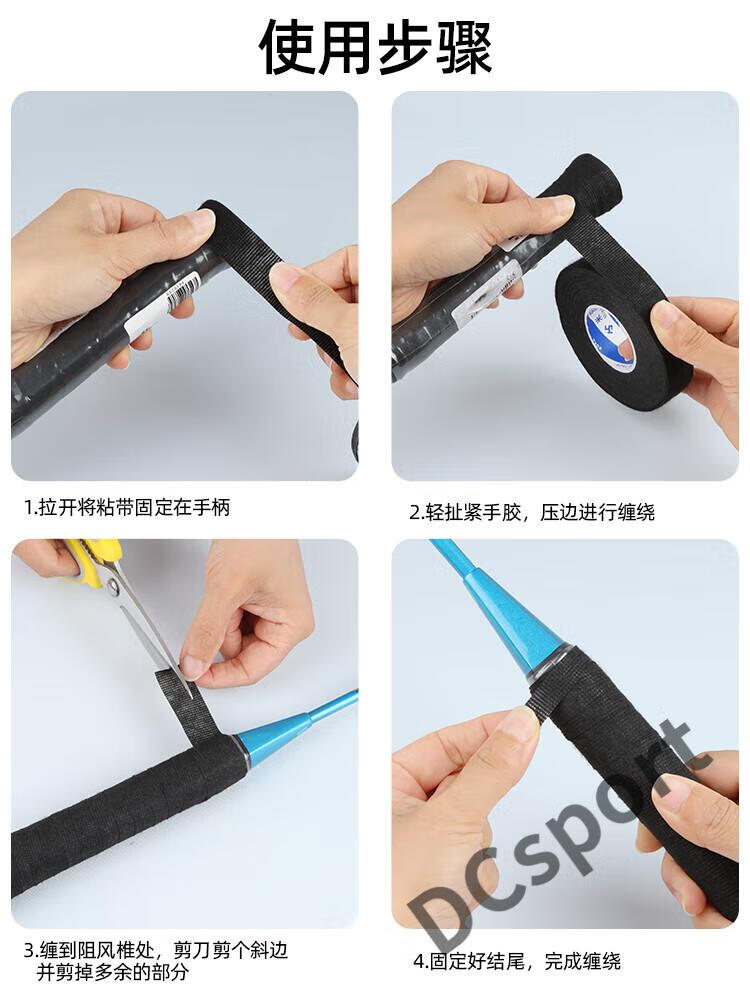 使用步骤

1.拉开将粘带固定在手柄

2.轻扯紧手胶，压边进行缠绕

3.缠到阻风椎处，剪刀剪个斜边并剪掉多余的部分

4.固定好结尾，完成缠绕

DCsport