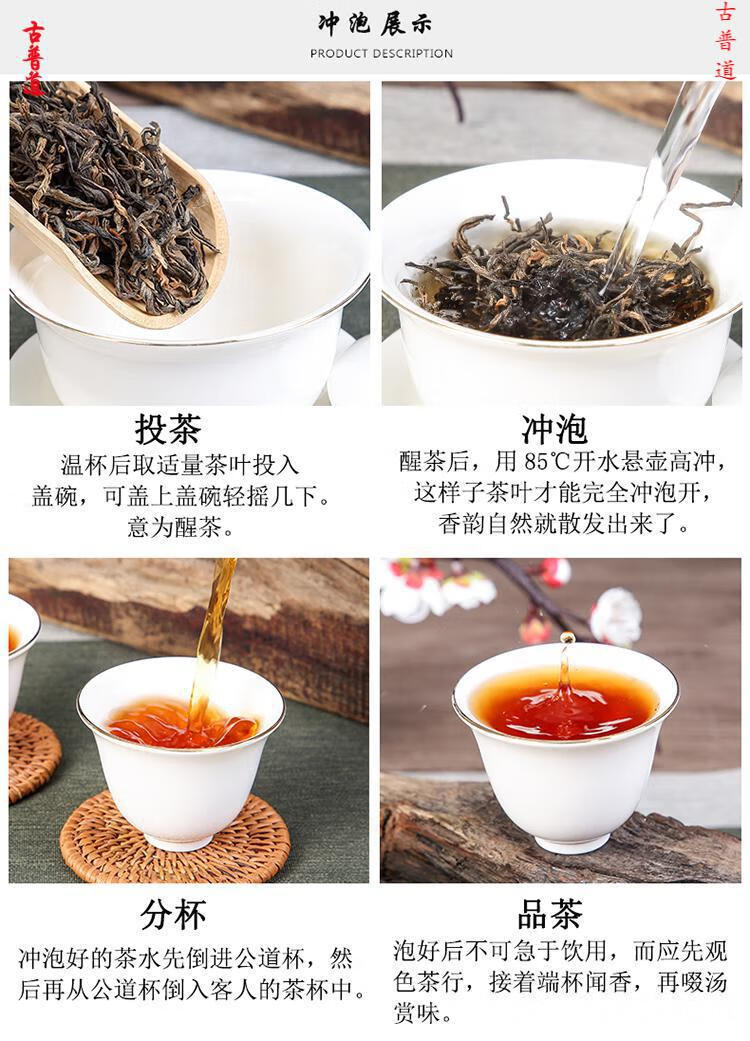 古普道

冲泡展示
PRODUCT DESCRIPTION

古普道

投茶
温杯后取适量茶叶投入盖碗，可盖上盖碗轻摇几下。意为醒茶。

冲泡
醒茶后，用 85℃开水悬壶高冲，这样子茶叶才能完全冲泡开，香韵自然就散发出来了。

分杯
冲泡好的茶水先倒进公道杯，然后再从公道杯倒入客人的茶杯中。

品茶
泡好后不可急于饮用，而应先观色茶行，接着端杯闻香，再啜汤赏味。