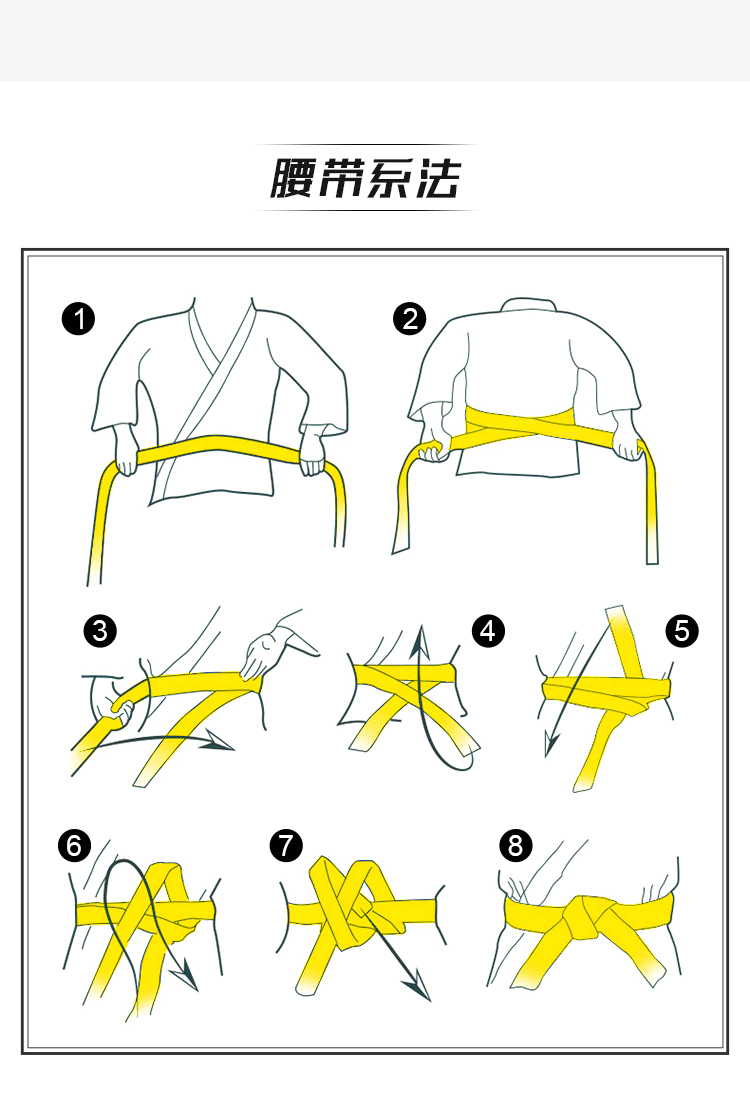 腰带系法

1

2

3

4

5

6

7

8