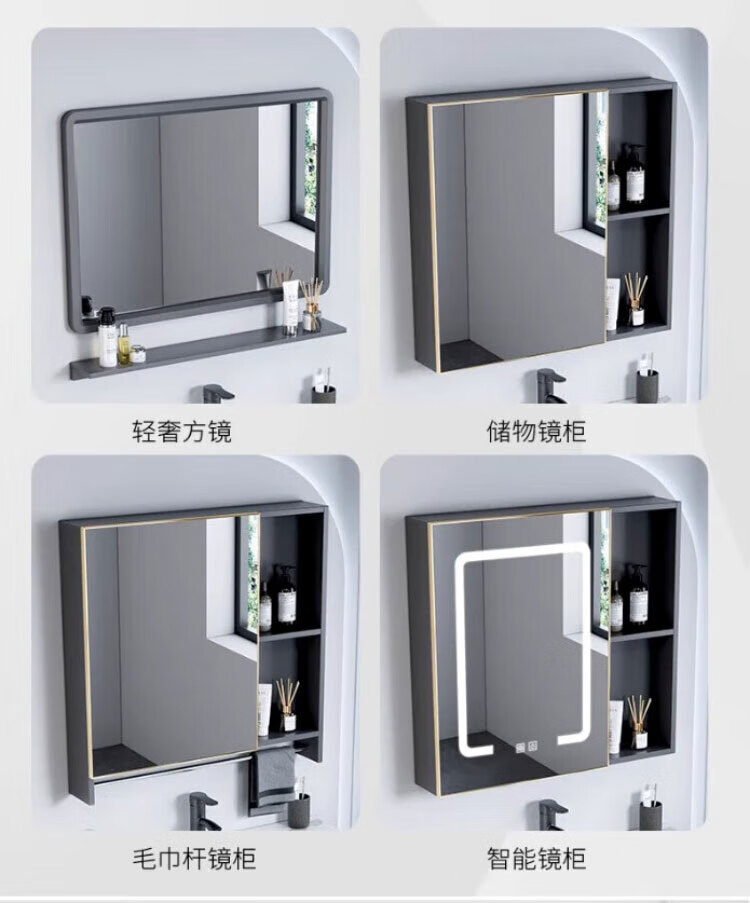 轻奢方镜

储物镜柜

毛巾杆镜柜

智能镜柜