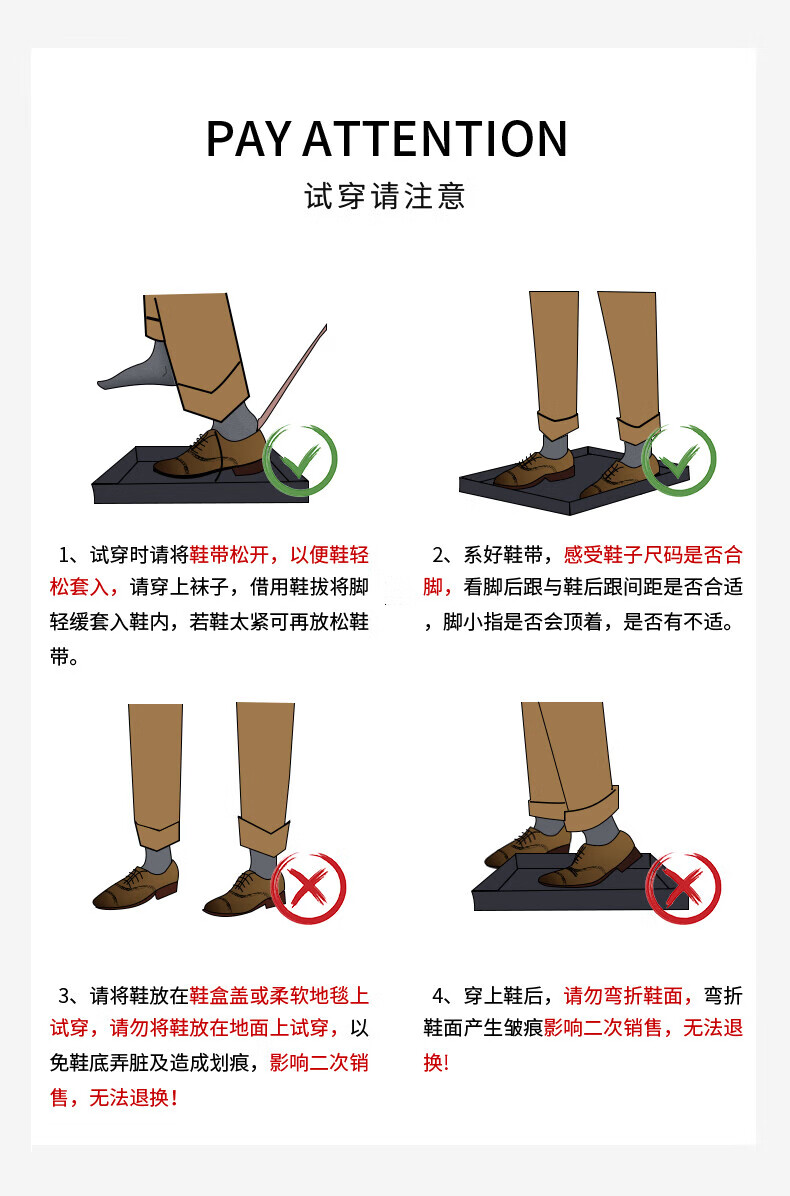 PAY ATTENTION

试穿请注意

1、试穿时请将鞋带松开，以便鞋轻松套入，请穿上袜子，借用鞋拔将脚轻缓套入鞋内，若鞋太紧可再放松鞋带。

2、系好鞋带，感受鞋子尺码是否合脚，看脚后跟与鞋后跟间距是否合适，脚小指是否会顶着，是否有不适。

3、请将鞋放在鞋盒盖或柔软地毯上试穿，请勿将鞋放在地面上试穿，以免鞋底弄脏及造成划痕，影响二次销售，无法退换！

4、穿上鞋后，请勿弯折鞋面，弯折鞋面产生皱痕影响二次销售，无法退换!