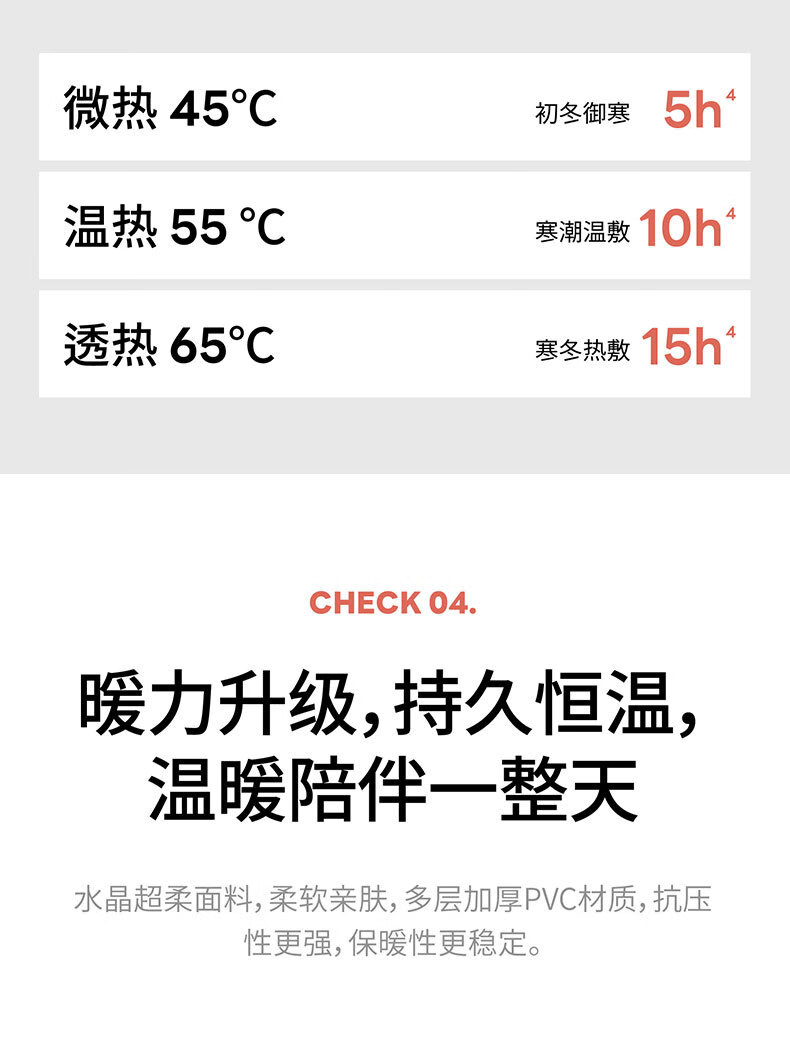 微热 45°C 初冬御寒 5h$^{4}$

温热 55 °C 寒潮温敷 10h$^{4}$

透热 65°C 寒冬热敷 15h$^{4}$

CHECK 04.

暖力升级，持久恒温，
温暖陪伴一整天

水晶超柔面料，柔软亲肤，多层加厚PVC材质，抗压性更强，保暖性更稳定。