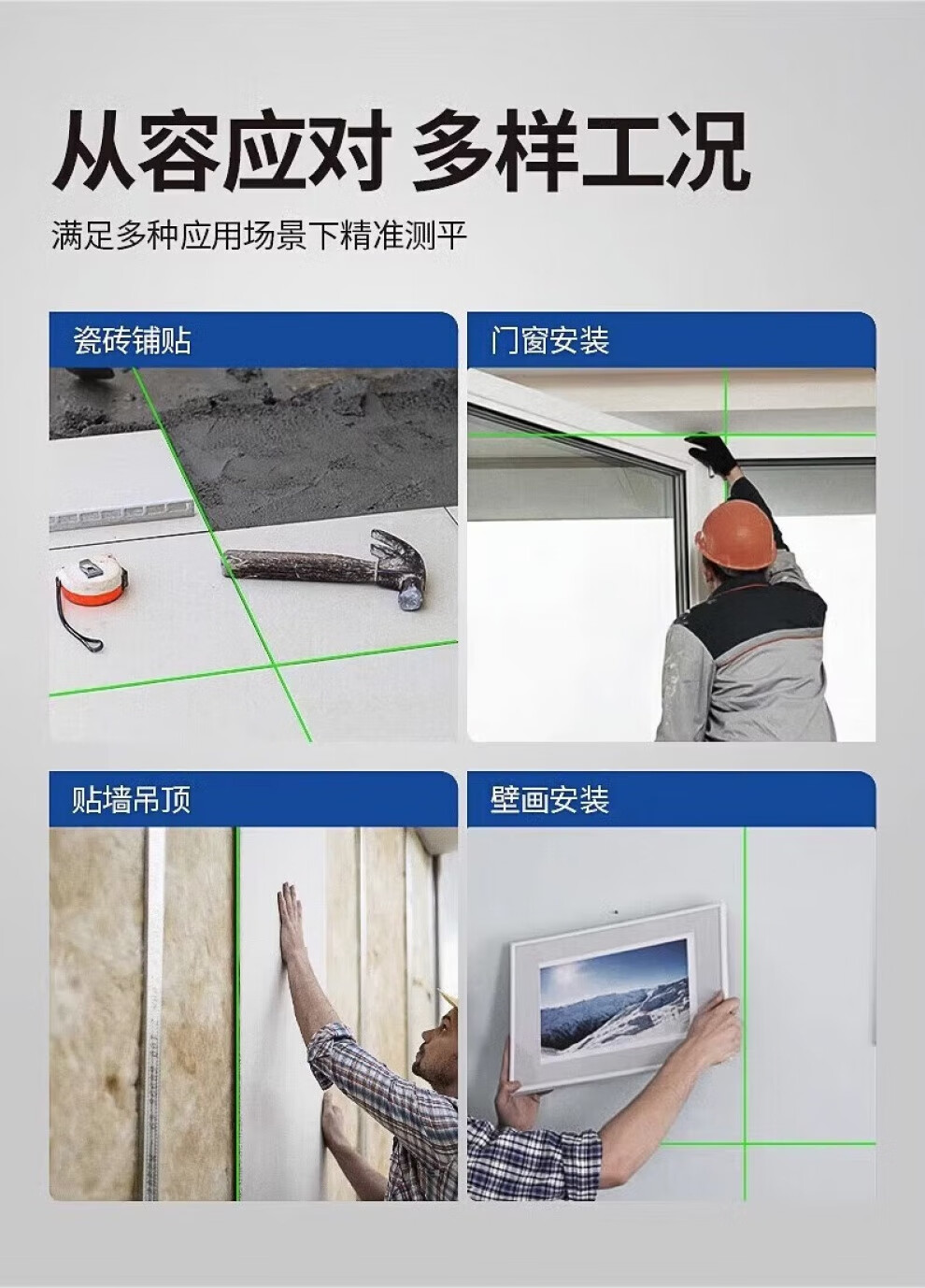 从容应对 多样工况

满足多种应用场景下精准测平

瓷砖铺贴

门窗安装

贴墙吊顶

壁画安装