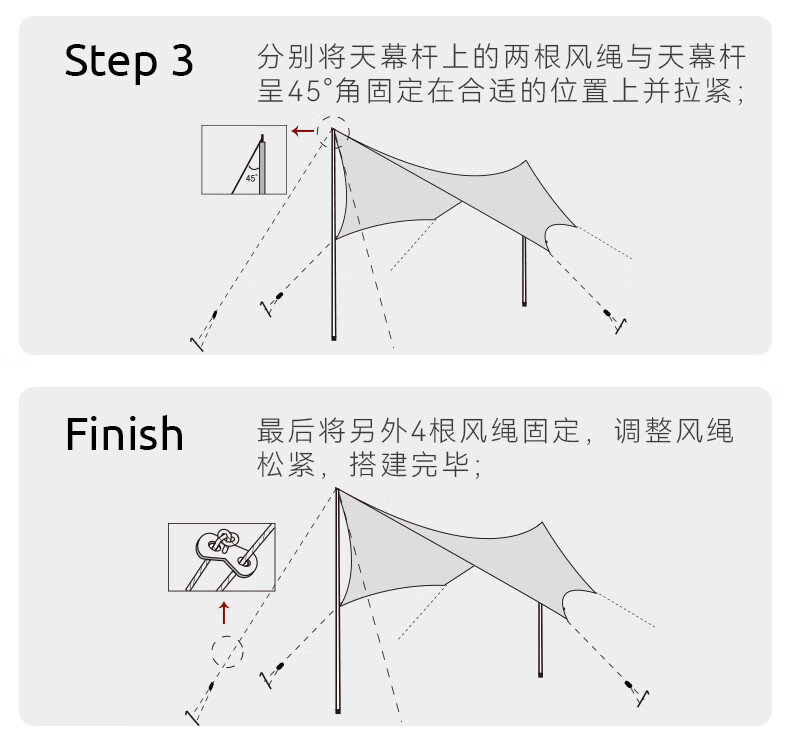 Step 3

分别将天幕杆上的两根风绳与天幕杆呈45°角固定在合适的位置上并拉紧;

45°

Finish

最后将另外4根风绳固定，调整风绳松紧，搭建完毕;