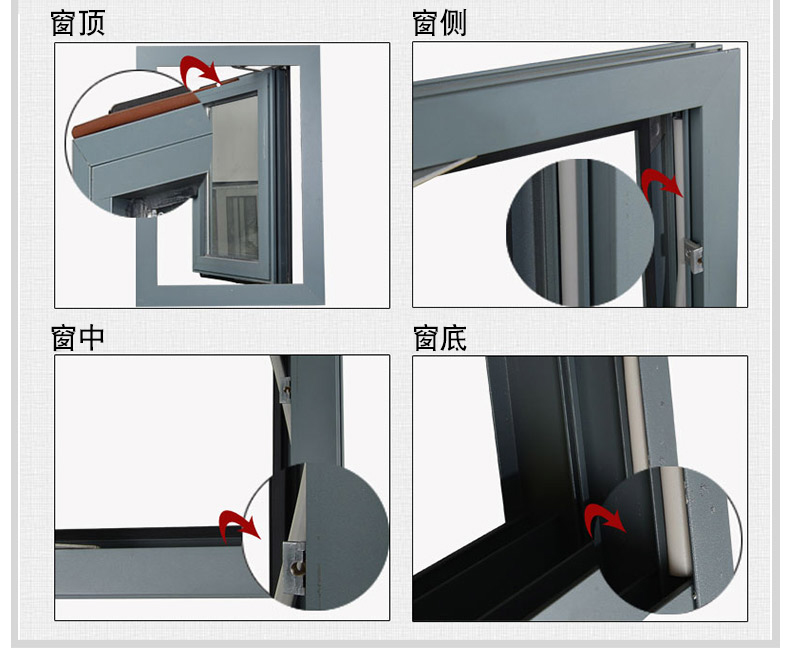 窗顶

窗侧

窗中

窗底