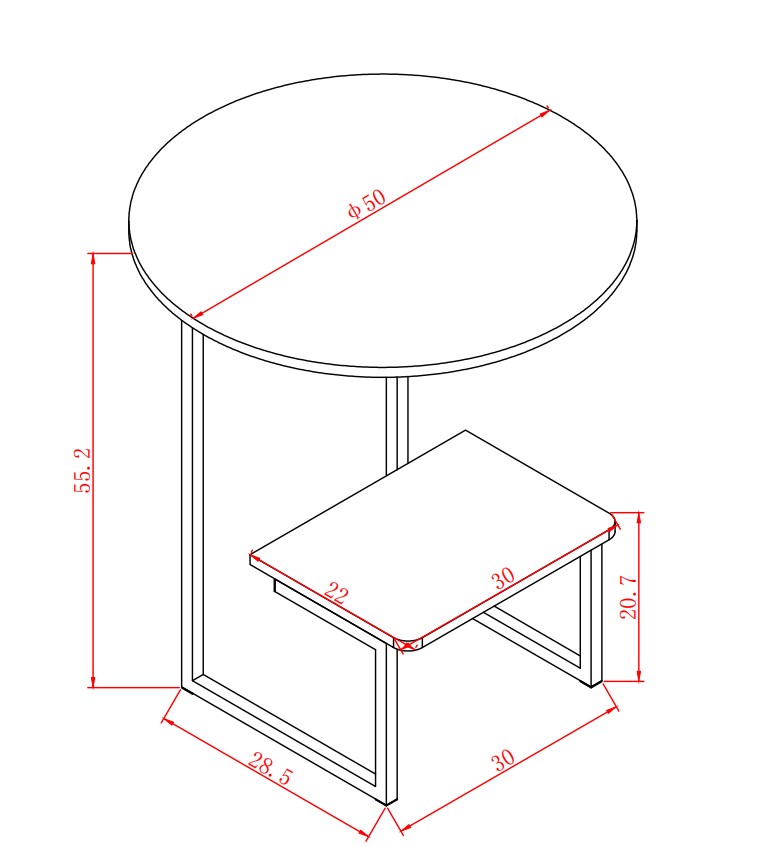 ϕ 50

55. 2

22

30

20. 7

28. 5

30