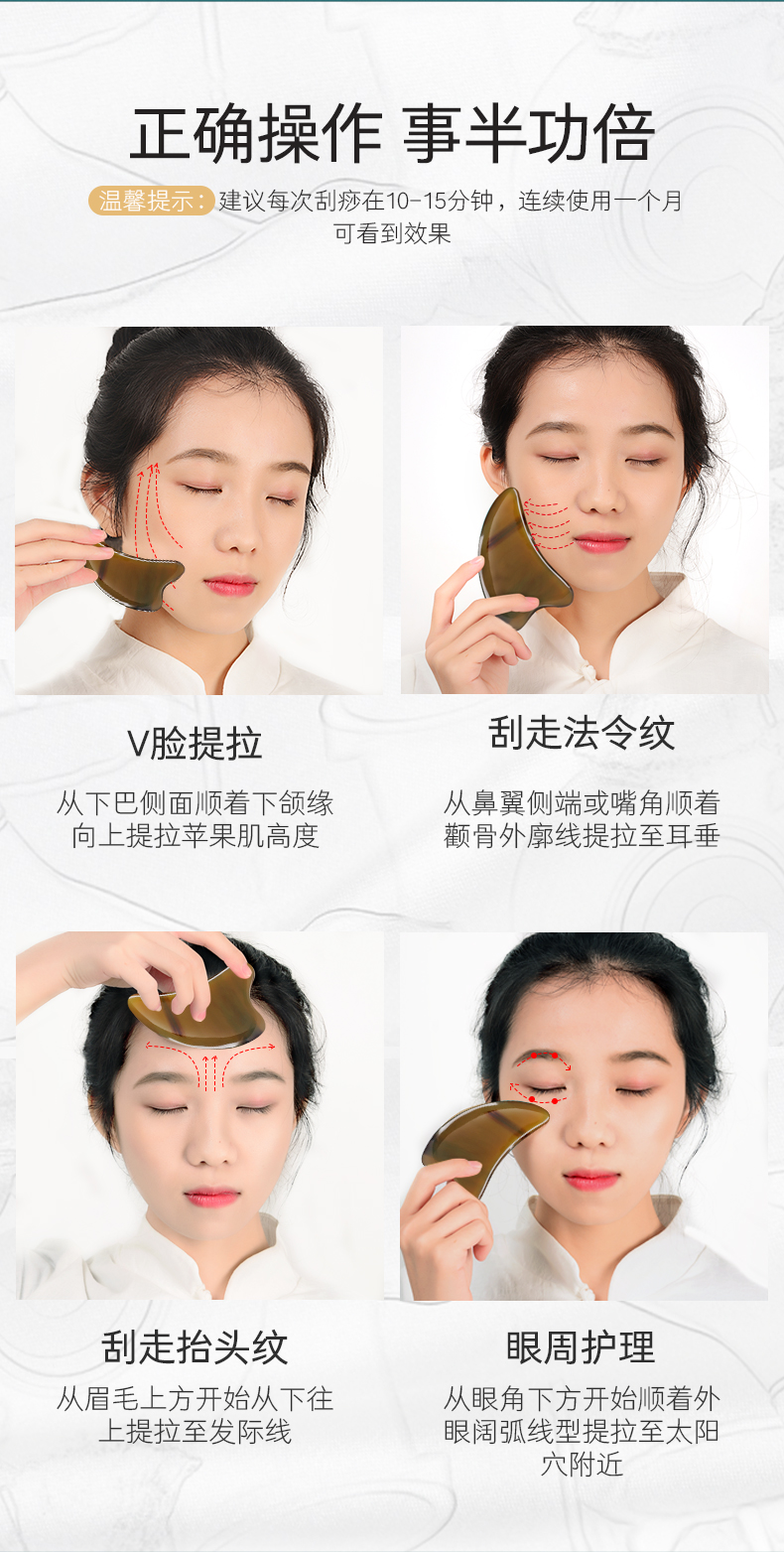 正确操作 事半功倍

温馨提示：建议每次刮痧在10-15分钟，连续使用一个月可看到效果

V脸提拉

从下巴侧面顺着下颌缘向上提拉苹果肌高度

刮走法令纹

从鼻翼侧端或嘴角顺着颧骨外廓线提拉至耳垂

刮走抬头纹

从眉毛上方开始从下往上提拉至发际线

眼周护理

从眼角下方开始顺着外眼阔弧线型提拉至太阳穴附近