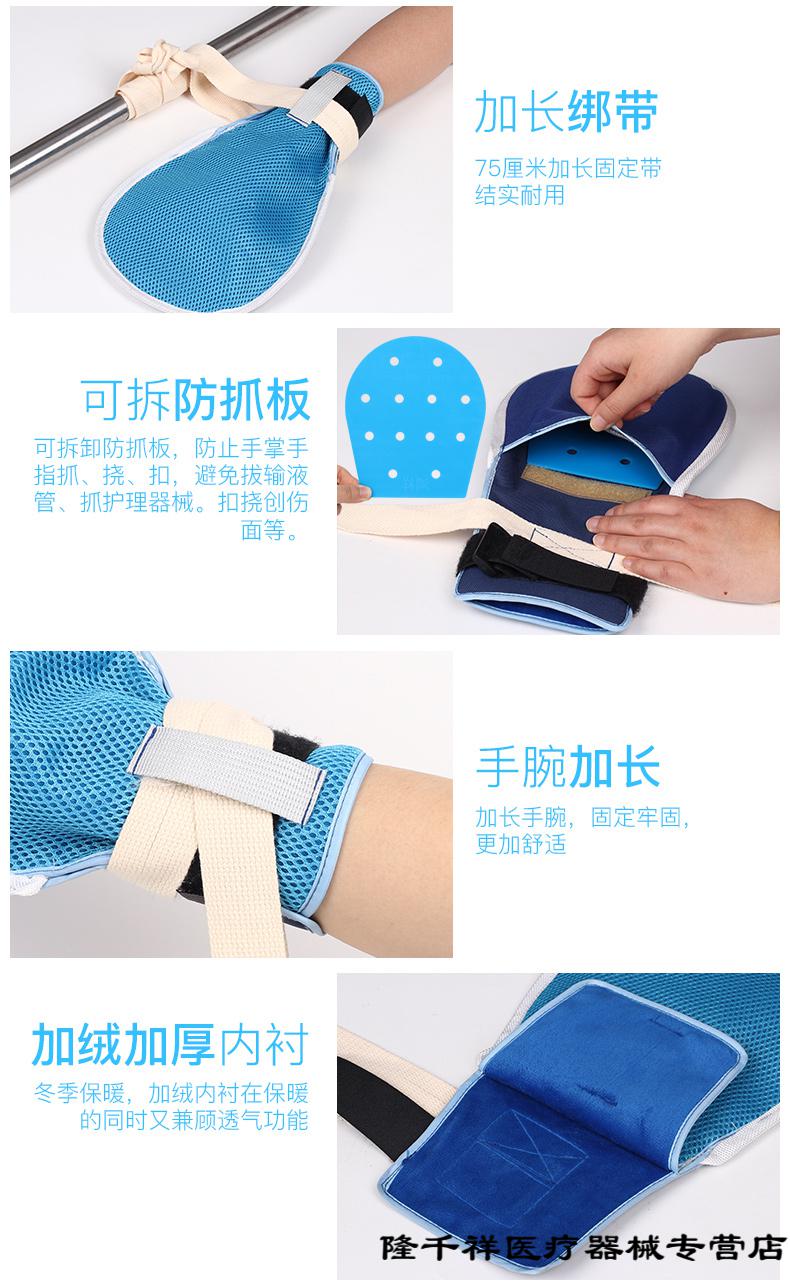 加长绑带

75厘米加长固定带
结实耐用

可拆防抓板

可拆卸防抓板，防止手掌手指抓、挠、扣，避免拔输液管、抓护理器械。扣挠创伤面等。

手腕加长

加长手腕，固定牢固，更加舒适

加绒加厚内衬

冬季保暖，加绒内衬在保暖的同时又兼顾透气功能

隆千祥医疗器械专营店