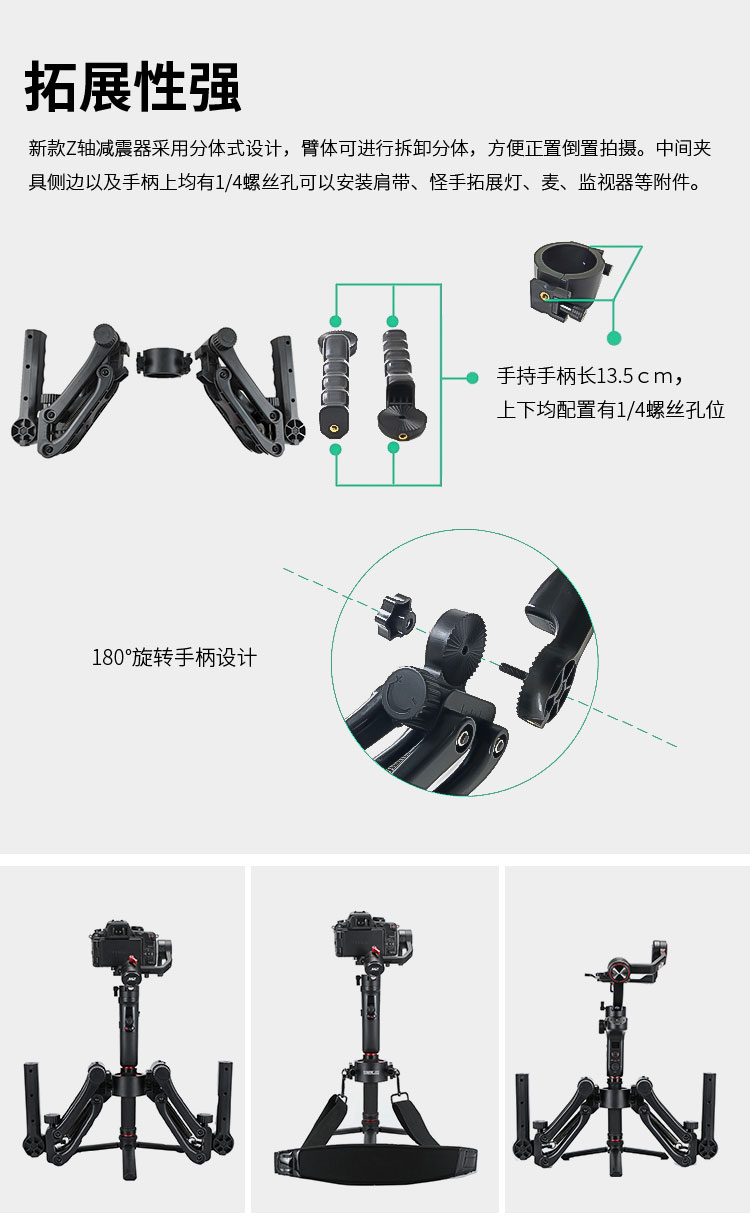 拓展性强

新款Z轴减震器采用分体式设计，臂体可进行拆卸分体，方便正置倒置拍摄。中间夹具侧边以及手柄上均有1/4螺丝孔可以安装肩带、怪手拓展灯、麦、监视器等附件。

手持手柄长13.5 c m，
上下均配置有1/4螺丝孔位

180°旋转手柄设计