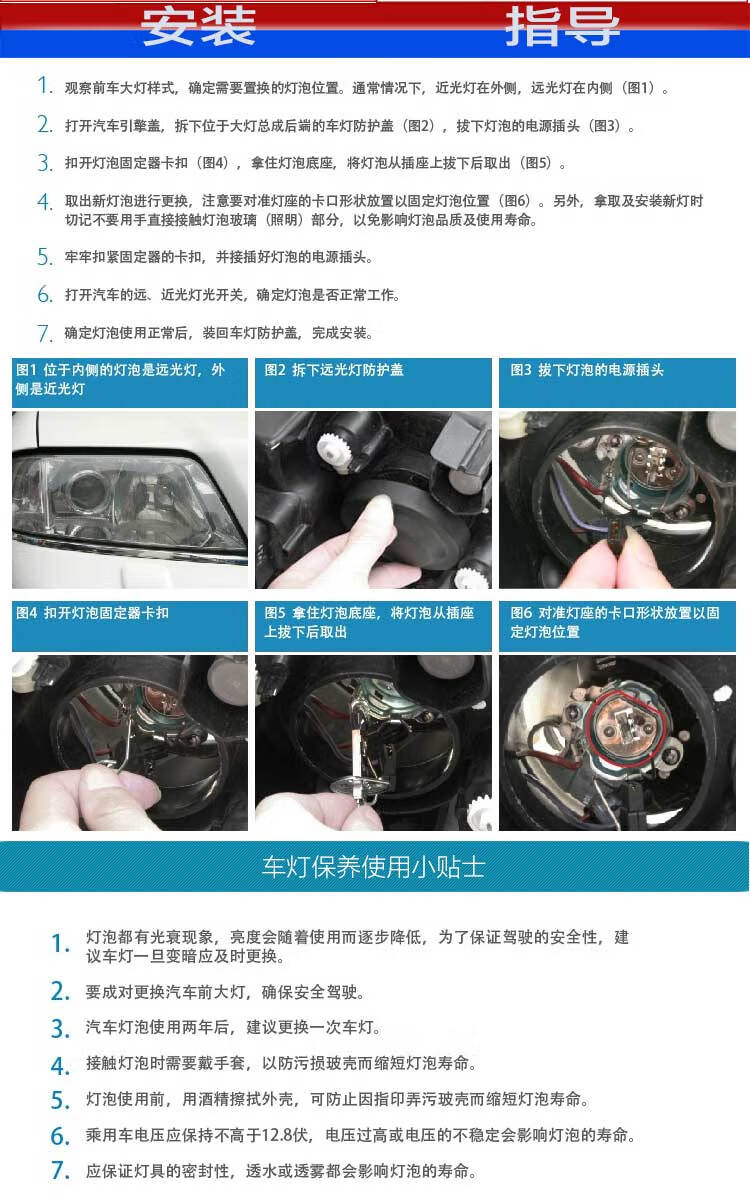 安装　指导

1. 观察前车大灯样式，确定需要置换的灯泡位置。通常情况下，近光灯在外侧，远光灯在内侧（图1）。

2. 打开汽车引擎盖，拆下位于大灯总成后端的车灯防护盖（图2），拔下灯泡的电源插头（图3）。

3. 扣开灯泡固定器卡扣（图4），拿住灯泡底座，将灯泡从插座上拔下后取出（图5）。

4. 取出新灯泡进行更换，注意要对准灯座的卡口形状放置以固定灯泡位置（图6）。另外，拿取及安装新灯时切记不要用手直接接触灯泡玻璃（照明）部分，以免影响灯泡品质及使用寿命。

5. 牢牢扣紧固定器的卡扣，并接插好灯泡的电源插头。

6. 打开汽车的远、近光灯光开关，确定灯泡是否正常工作。

7. 确定灯泡使用正常后，装回车灯防护盖，完成安装。

图1 位于内侧的灯泡是远光灯，外侧是近光灯

图2 拆下远光灯防护盖

图3 拔下灯泡的电源插头

图4 扣开灯泡固定器卡扣

图5 拿住灯泡底座，将灯泡从插座上拔下后取出

图6 对准灯座的卡口形状放置以固定灯泡位置

车灯保养使用小贴士

1. 灯泡都有光衰现象，亮度会随着使用而逐步降低，为了保证驾驶的安全性，建议车灯一旦变暗应及时更换。

2. 要成对更换汽车前大灯，确保安全驾驶。

3. 汽车灯泡使用两年后，建议更换一次车灯。

4. 接触灯泡时需要戴手套，以防污损玻壳而缩短灯泡寿命。

5. 灯泡使用前，用酒精擦拭外壳，可防止因指印弄污玻壳而缩短灯泡寿命。

6. 乘用车电压应保持不高于12.8伏，电压过高或电压的不稳定会影响灯泡的寿命。

7. 应保证灯具的密封性，透水或透雾都会影响灯泡的寿命。