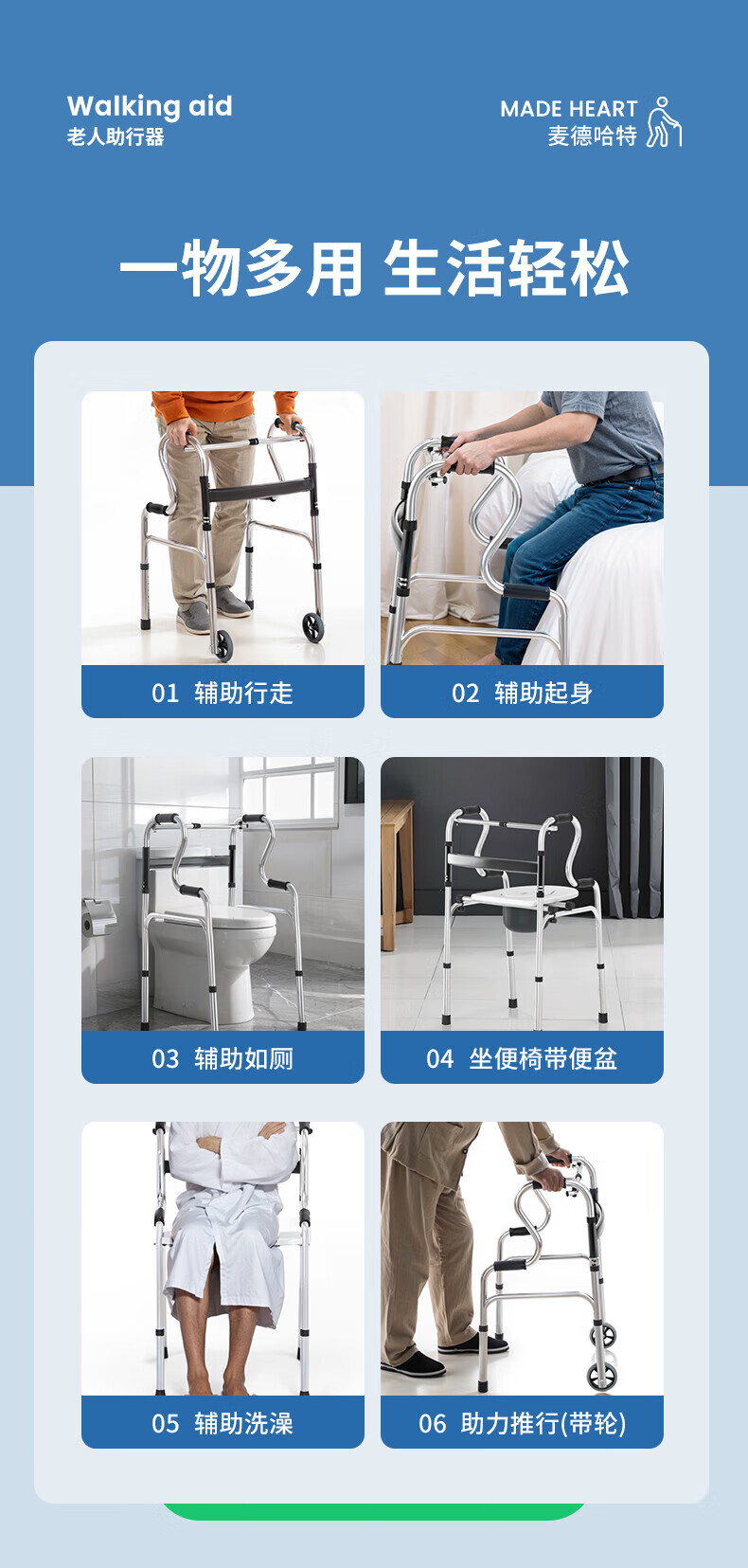 Walking aid
老人助行器

MADE HEART
麦德哈特

一物多用 生活轻松

01 辅助行走

02 辅助起身

03 辅助如厕

04 坐便椅带便盆

05 辅助洗澡

06 助力推行(带轮)