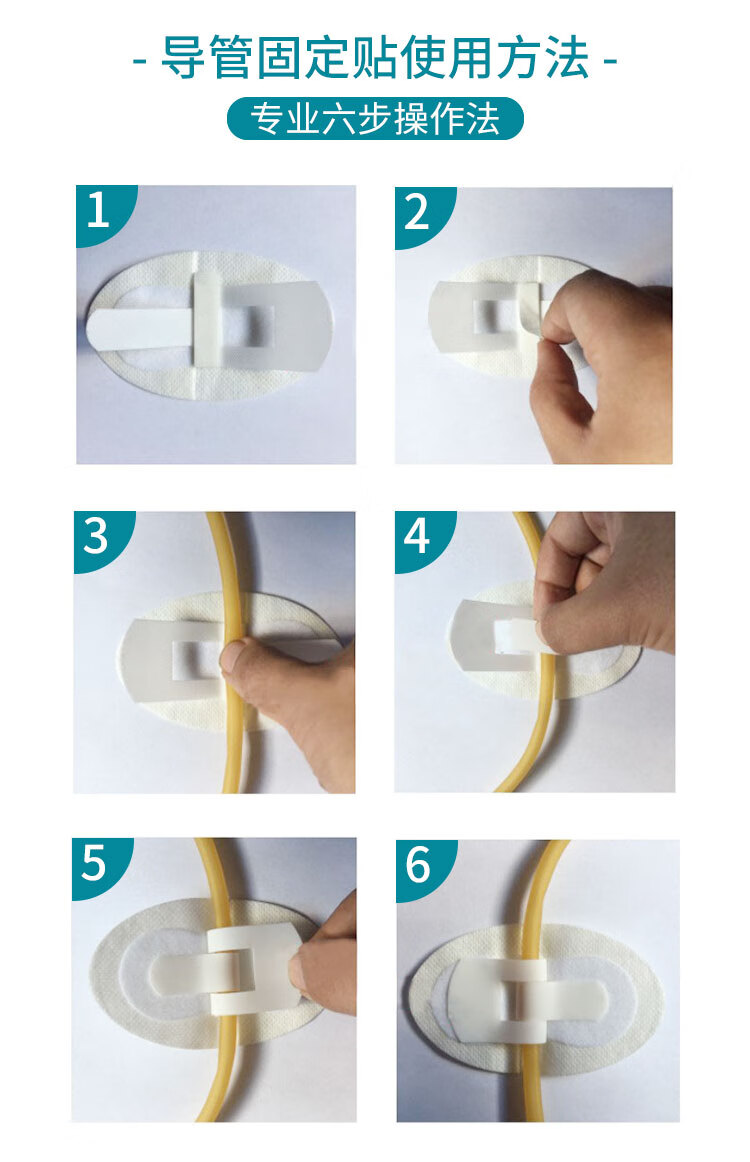 - 导管固定贴使用方法 -

专业六步操作法

1

2

3

4

5

6