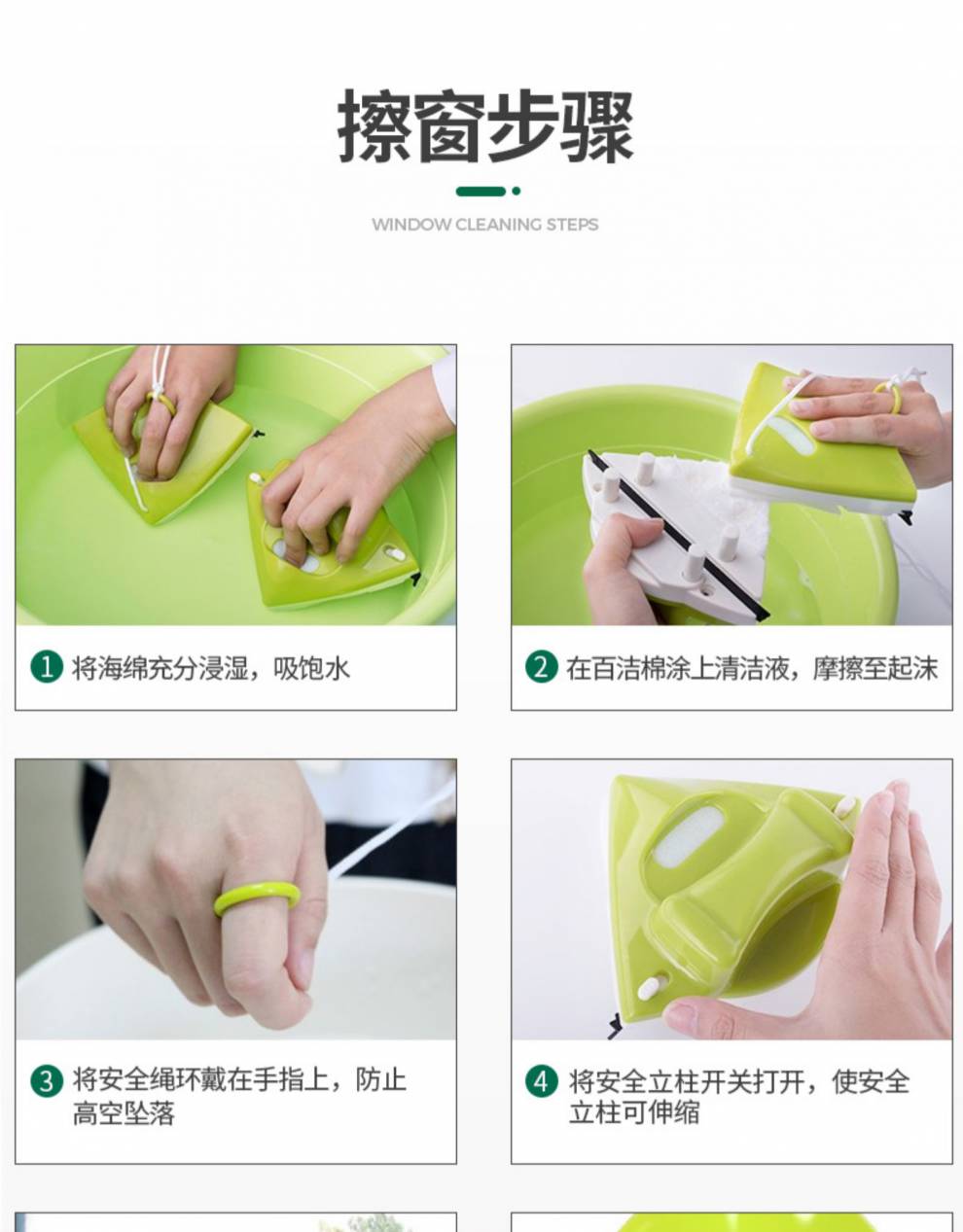 擦窗步骤

WINDOW CLEANING STEPS

1 将海绵充分浸湿，吸饱水

2 在百洁棉涂上清洁液，摩擦至起沫

3 将安全绳环戴在手指上，防止高空坠落

4 将安全立柱开关打开，使安全立柱可伸缩