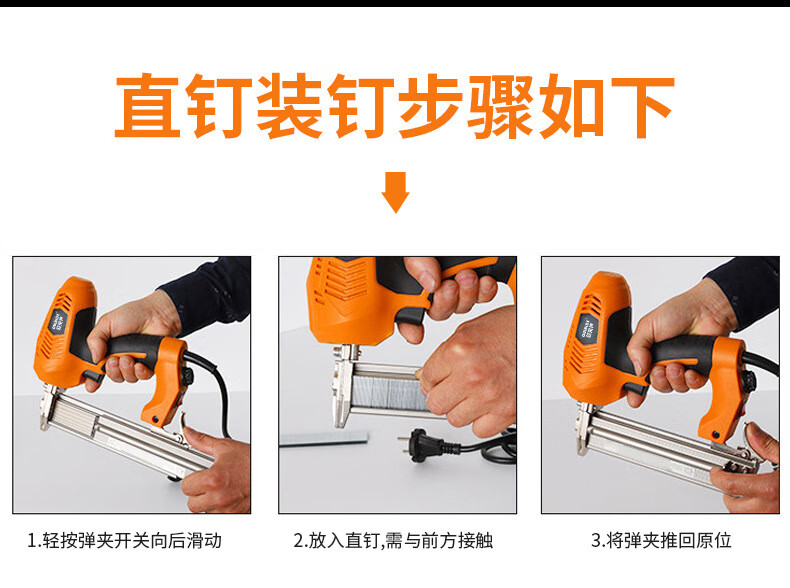 直钉装钉步骤如下

1.轻按弹夹开关向后滑动

2.放入直钉,需与前方接触

3.将弹夹推回原位