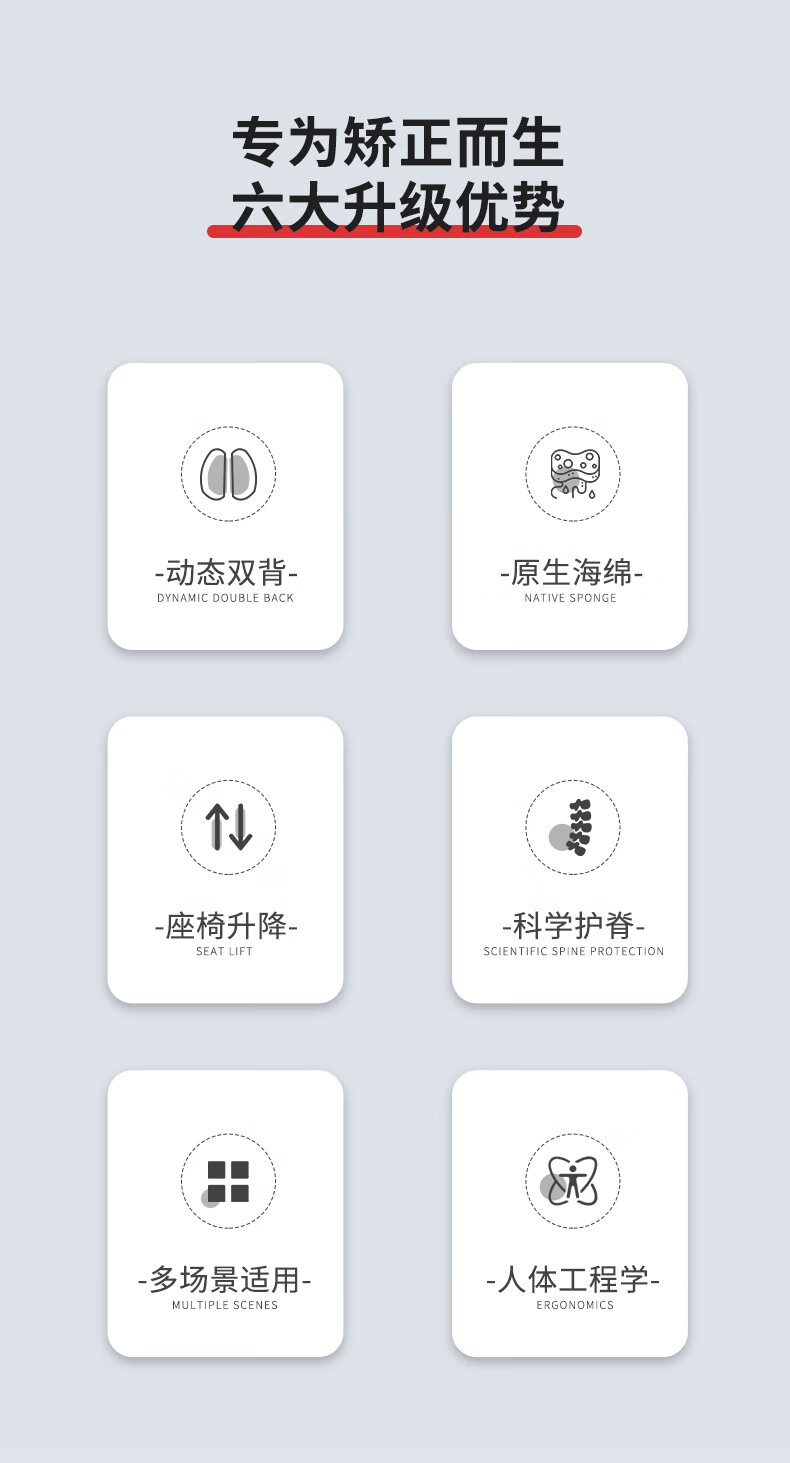 专为矫正而生
六大升级优势

-动态双背-
DYNAMIC DOUBLE BACK

-原生海绵-
NATIVE SPONGE

-座椅升降-
SEAT LIFT

-科学护脊-
SCIENTIFIC SPINE PROTECTION

-多场景适用-
MULTIPLE SCENES

-人体工程学-
ERGONOMICS