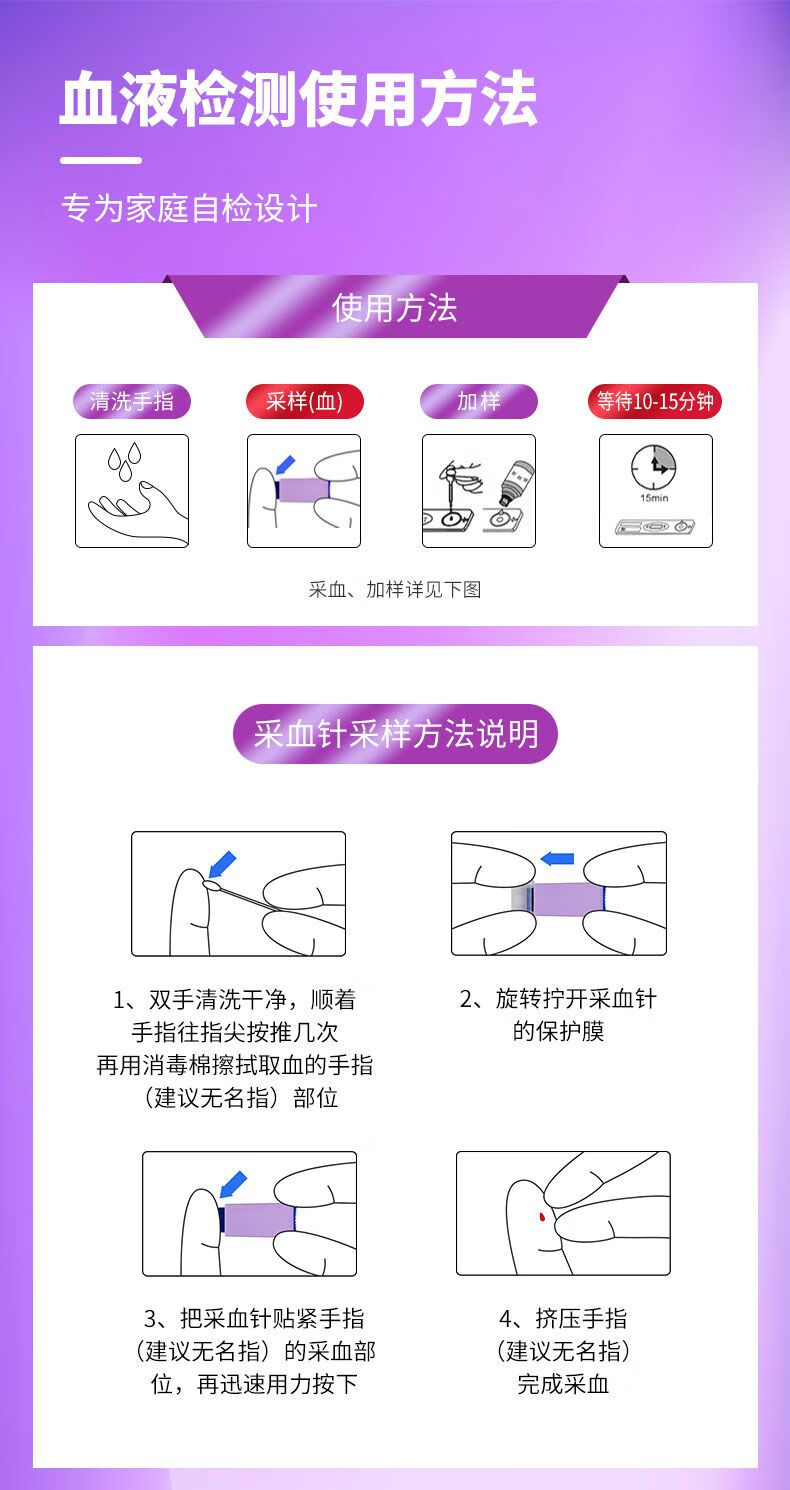 血液检测使用方法

专为家庭自检设计

使用方法

清洗手指

采样(血)

加样

等待10-15分钟

15min

采血、加样详见下图

采血针采样方法说明

1、双手清洗干净，顺着手指往指尖按推几次再用消毒棉擦拭取血的手指（建议无名指）部位

2、旋转拧开采血针的保护膜

3、把采血针贴紧手指（建议无名指）的采血部位，再迅速用力按下

4、挤压手指（建议无名指）完成采血