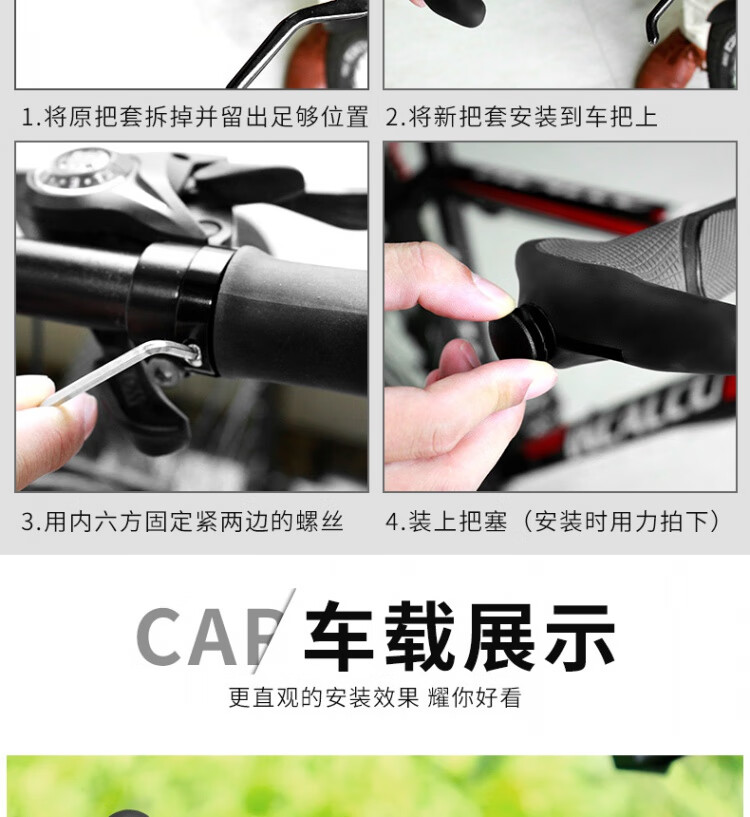 1.将原把套拆掉并留出足够位置

2.将新把套安装到车把上

3.用内六方固定紧两边的螺丝

4.装上把塞（安装时用力拍下）

CAR 车载展示

更直观的安装效果 耀你好看