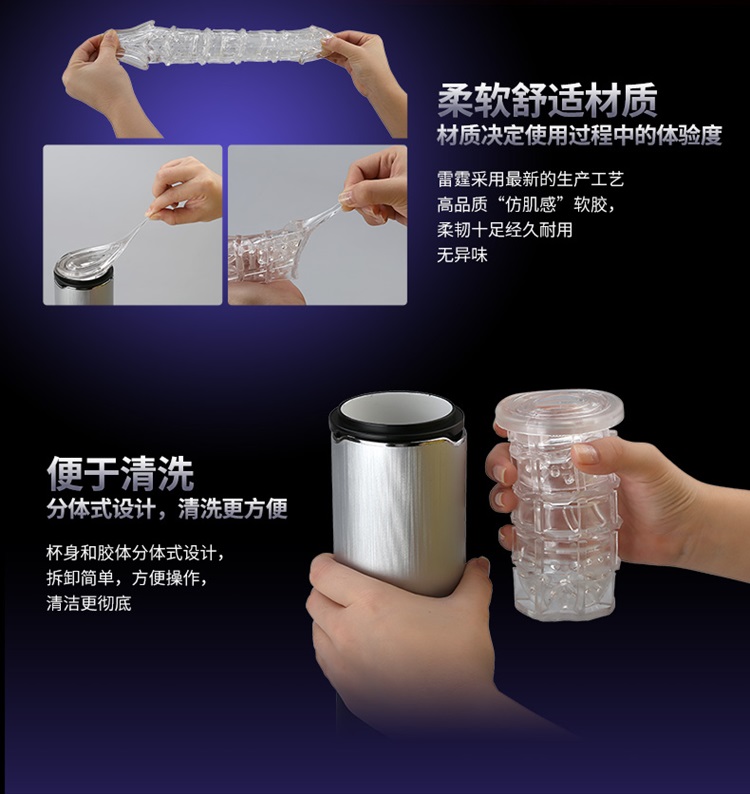 柔软舒适材质
材质决定使用过程中的体验度

雷霆采用最新的生产工艺
高品质“仿肌感”软胶，
柔韧十足经久耐用
无异味

便于清洗
分体式设计，清洗更方便

杯身和胶体分体式设计，
拆卸简单，方便操作，
清洁更彻底