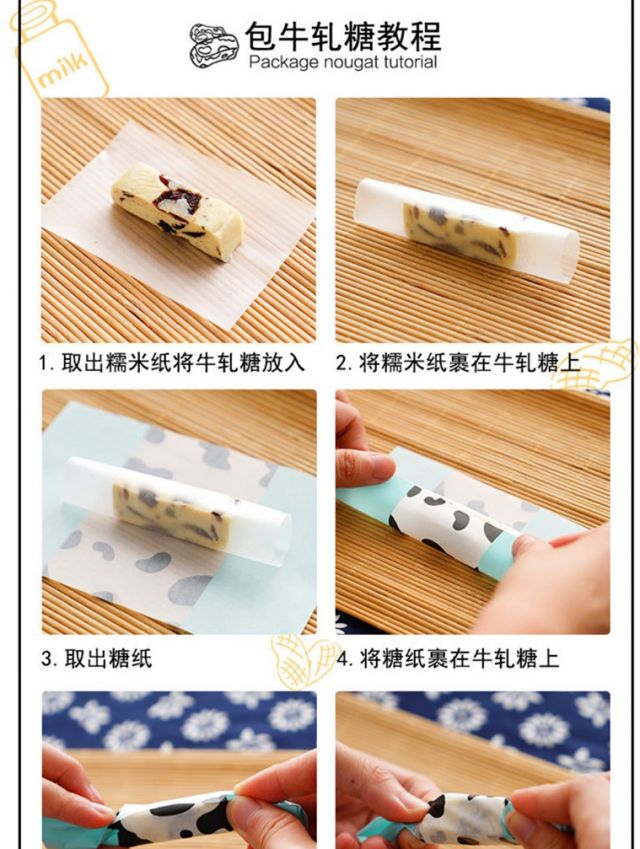 milk

包牛轧糖教程
Package nougat tutorial

1. 取出糯米纸将牛轧糖放入

2. 将糯米纸裹在牛轧糖上

3. 取出糖纸

4. 将糖纸裹在牛轧糖上