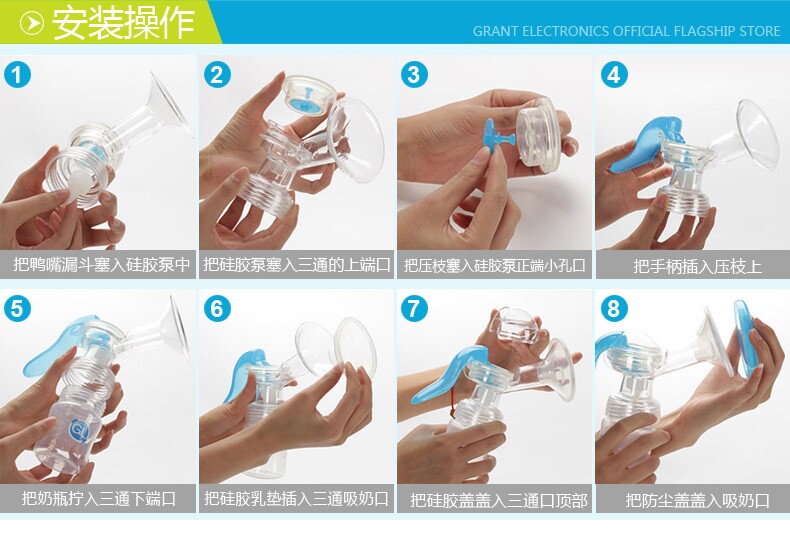 安装操作

GRANT ELECTRONICS OFFICIAL FLAGSHIP STORE

1
把鸭嘴漏斗塞入硅胶泵中

2
把硅胶泵塞入三通的上端口

3
把压枝塞入硅胶泵正端小孔口

4
把手柄插入压枝上

5
把奶瓶拧入三通下端口

6
把硅胶乳垫插入三通吸奶口

7
把硅胶盖盖入三通口顶部

8
把防尘盖盖入吸奶口