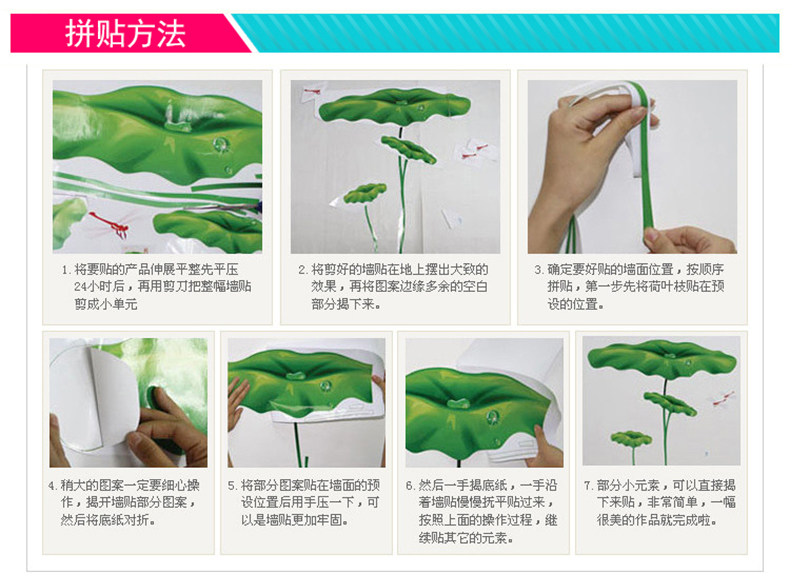 拼贴方法

1. 将要贴的产品伸展平整先平压24小时后，再用剪刀把整幅墙贴剪成小单元

2. 将剪好的墙贴在地上摆出大致的效果，再将图案边缘多余的空白部分揭下来。

3. 确定要好贴的墙面位置，按顺序拼贴，第一步先将荷叶枝贴在预设的位置。

4. 稍大的图案一定要细心操作，揭开墙贴部分图案，然后将底纸对折。

5. 将部分图案贴在墙面的预设位置后用手压一下，可以是墙贴更加牢固。

6. 然后一手揭底纸，一手沿着墙贴慢慢抚平贴过来，按照上面的操作过程，继续贴其它的元素。

7. 部分小元素，可以直接揭下来贴，非常简单，一幅很美的作品就完成啦。