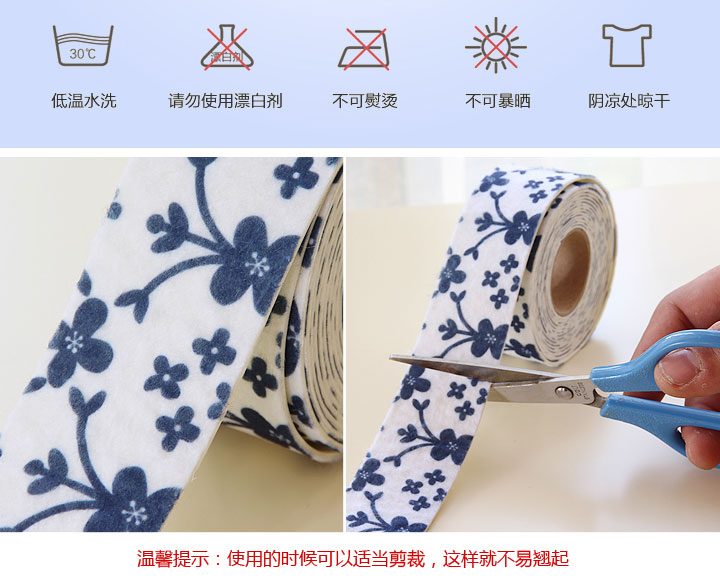 30℃

漂白剂

低温水洗 请勿使用漂白剂 不可熨烫 不可暴晒 阴凉处晾干

温馨提示：使用的时候可以适当剪裁，这样就不易翘起