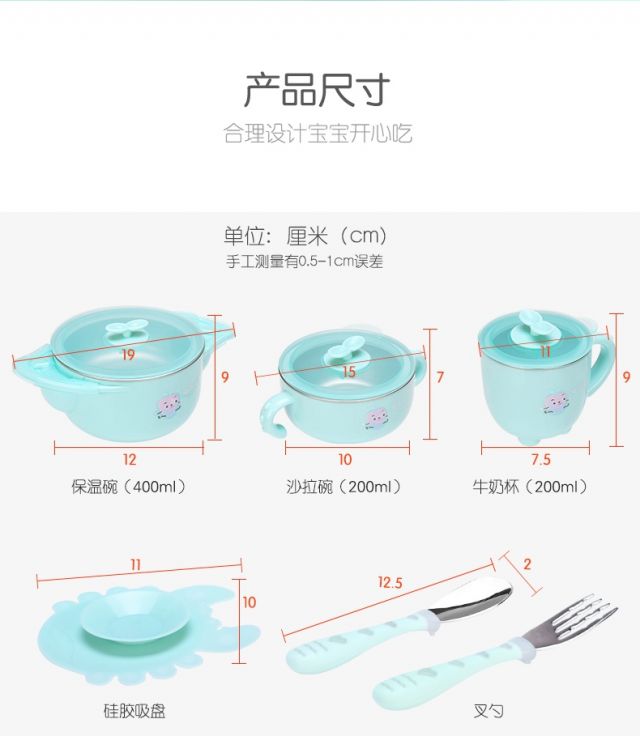 产品尺寸
合理设计宝宝开心吃

单位：厘米（cm）
手工测量有0.5-1cm误差

19
9
12
保温碗（400ml）

15
7
10
沙拉碗（200ml）

11
9
7.5
牛奶杯（200ml）

11
10
硅胶吸盘

12.5
2
叉勺