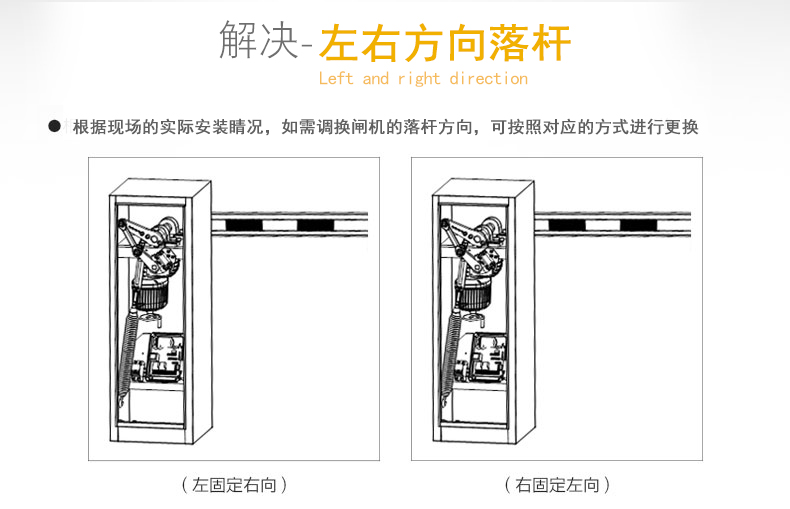 解决-左右方向落杆
Left and right direction

● 根据现场的实际安装睛况，如需调换闸机的落杆方向，可按照对应的方式进行更换

（左固定右向）

（右固定左向）