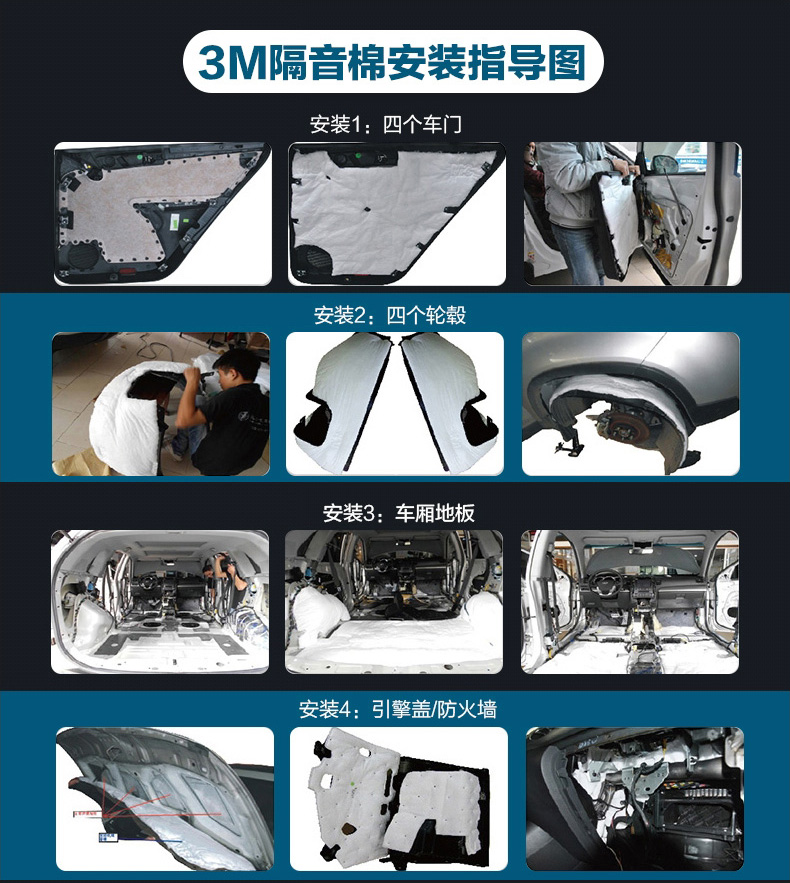 3M隔音棉安装指导图

安装1：四个车门

安装2：四个轮毂

安装3：车厢地板

安装4：引擎盖/防火墙