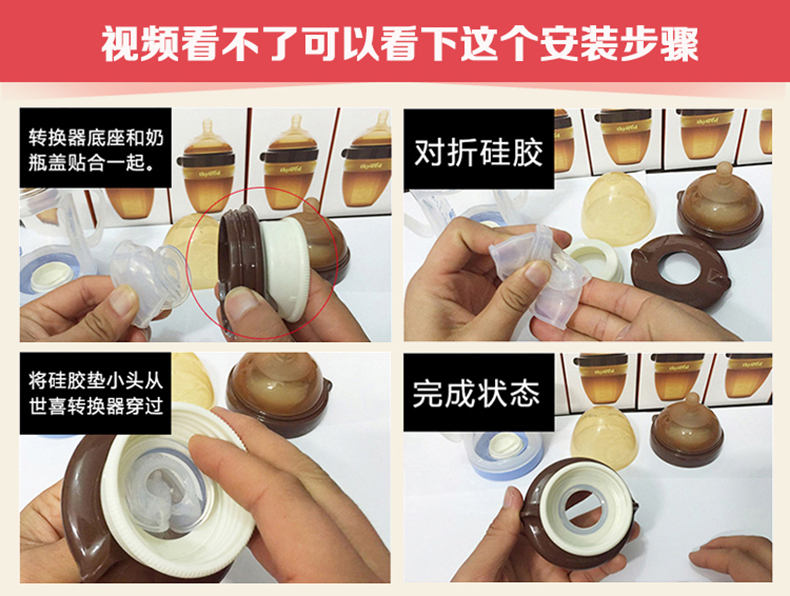 视频看不了可以看下这个安装步骤

转换器底座和奶瓶盖贴合一起。

对折硅胶

将硅胶垫小头从世喜转换器穿过

完成状态