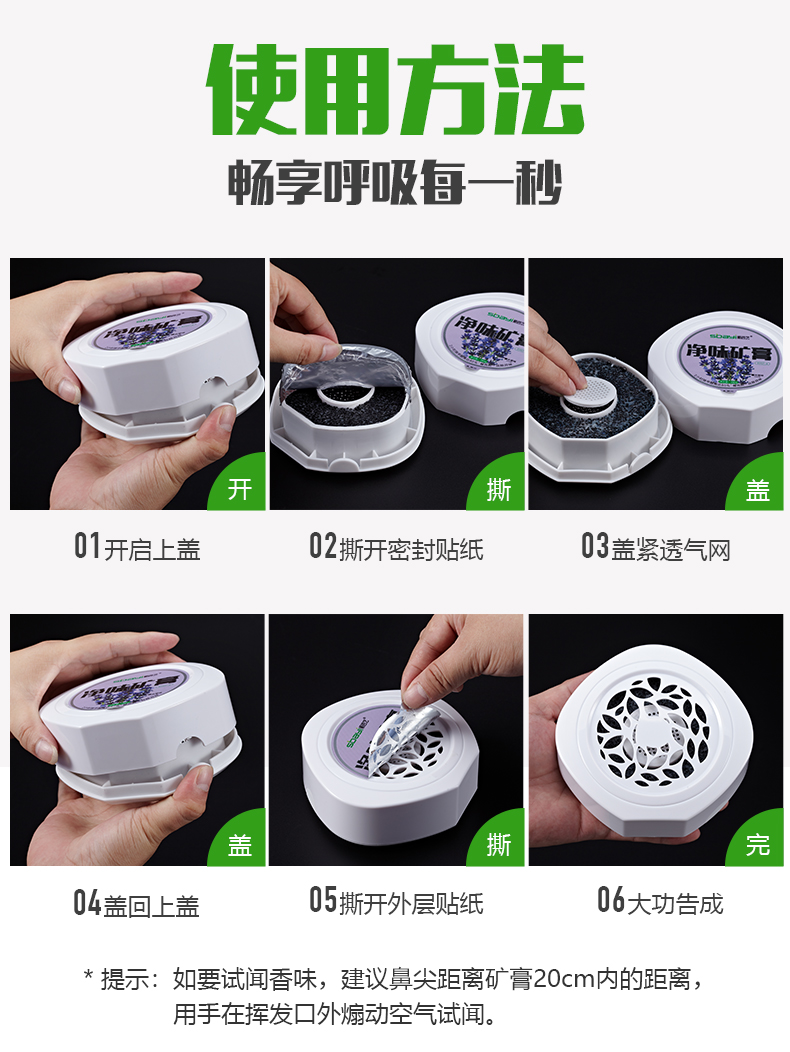 使用方法

畅享呼吸每一秒

净味矿膏

开

净味矿膏

撕

净味矿膏

盖

01开启上盖

02撕开密封贴纸

03盖紧透气网

净味矿膏

盖

撕

完

04盖回上盖

05撕开外层贴纸

06大功告成

* 提示：如要试闻香味，建议鼻尖距离矿膏20cm内的距离，用手在挥发口外煽动空气试闻。