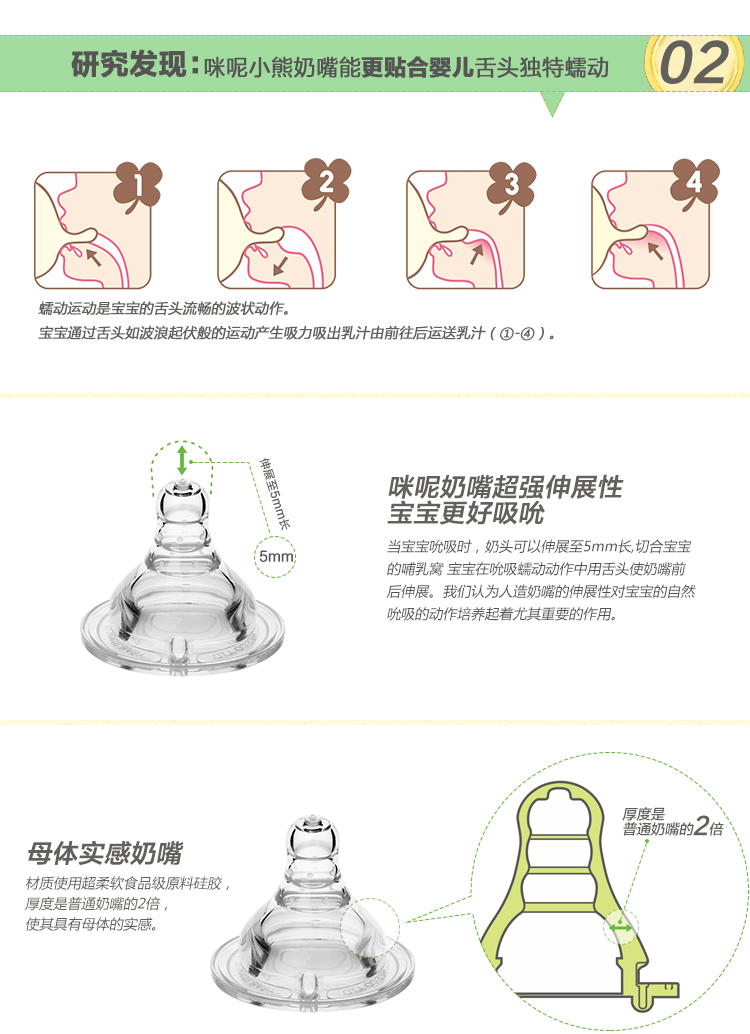 研究发现：咪呢小熊奶嘴能更贴合婴儿舌头独特蠕动 02

1 2 3 4

蠕动运动是宝宝的舌头流畅的波状动作。
宝宝通过舌头如波浪起伏般的运动产生吸力吸出乳汁由前往后运送乳汁（①-④）。

伸展至5mm长

5mm

咪呢奶嘴超强伸展性
宝宝更好吸吮

当宝宝吮吸时，奶头可以伸展至5mm长,切合宝宝的哺乳窝 宝宝在吮吸蠕动动作中用舌头使奶嘴前后伸展。我们认为人造奶嘴的伸展性对宝宝的自然吮吸的动作培养起着尤其重要的作用。

母体实感奶嘴

材质使用超柔软食品级原料硅胶，
厚度是普通奶嘴的2倍，
使其具有母体的实感。

厚度是
普通奶嘴的2倍