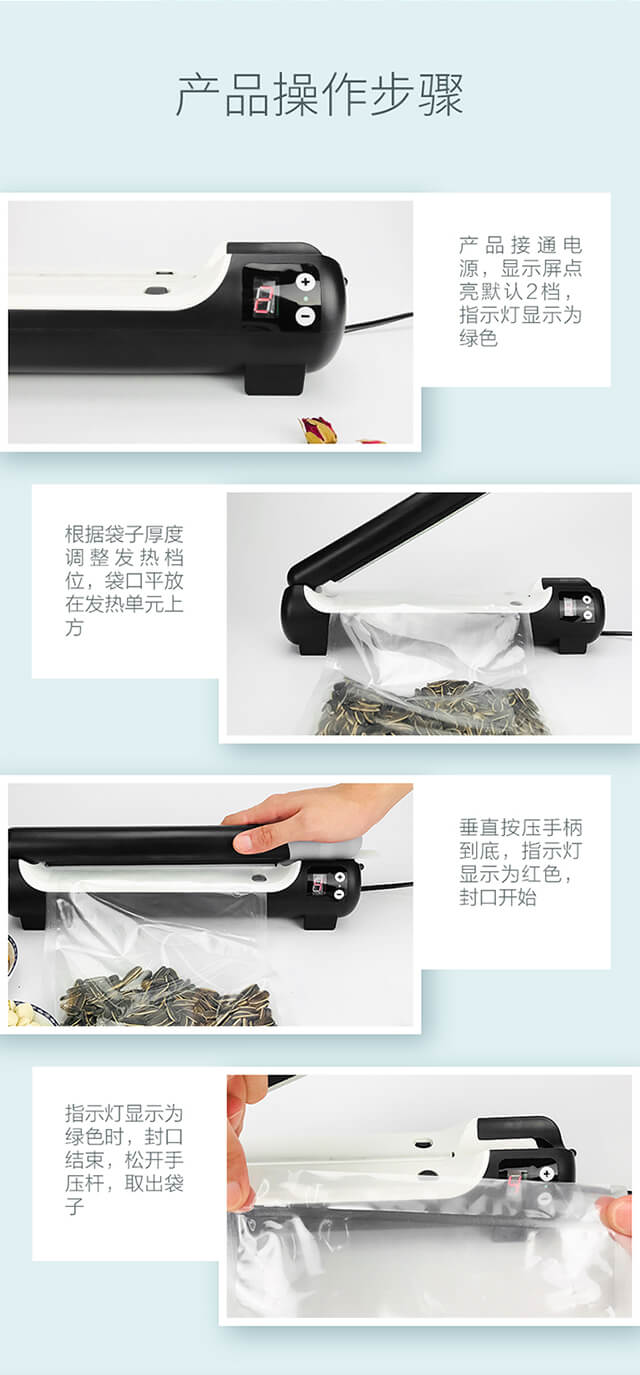 产品操作步骤

产品接通电源，显示屏点亮默认2档，指示灯显示为绿色

根据袋子厚度调整发热档位，袋口平放在发热单元上方

垂直按压手柄到底，指示灯显示为红色，封口开始

指示灯显示为绿色时，封口结束，松开手压杆，取出袋子