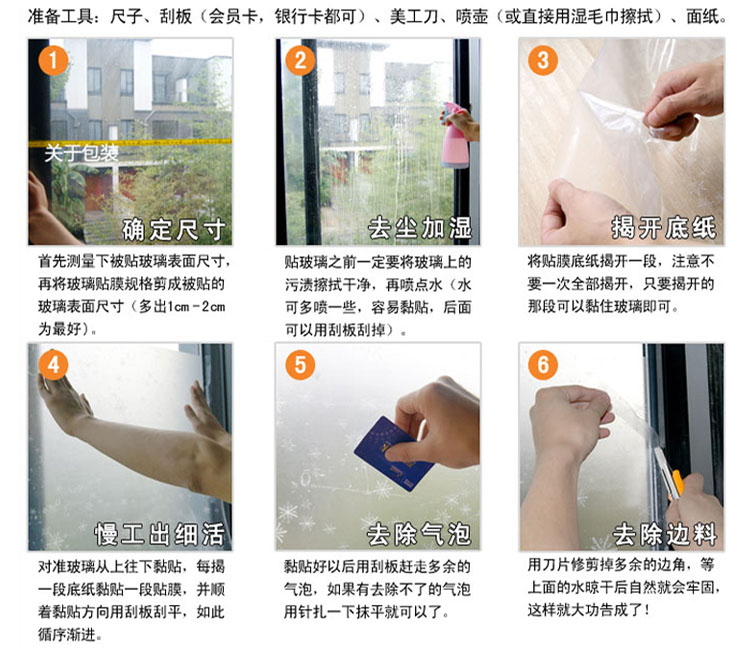 准备工具：尺子、刮板（会员卡，银行卡都可）、美工刀、喷壶（或直接用湿毛巾擦拭）、面纸。

1
关于包装
确定尺寸
首先测量下被贴玻璃表面尺寸，再将玻璃贴膜规格剪成被贴的玻璃表面尺寸（多出1cm-2cm为最好）。

2
去尘加湿
贴玻璃之前一定要将玻璃上的污渍擦拭干净，再喷点水（水可多喷一些，容易黏贴，后面可以用刮板刮掉）。

3
揭开底纸
将贴膜底纸揭开一段，注意不要一次全部揭开，只要揭开的那段可以黏住玻璃即可。

4
慢工出细活
对准玻璃从上往下黏贴，每揭一段底纸黏贴一段贴膜，并顺着黏贴方向用刮板刮平，如此循序渐进。

5
去除气泡
黏贴好以后用刮板赶走多余的气泡，如果有去除不了的气泡用针扎一下抹平就可以了。

6
去除边料
用刀片修剪掉多余的边角，等上面的水晾干后自然就会牢固，这样就大功告成了！