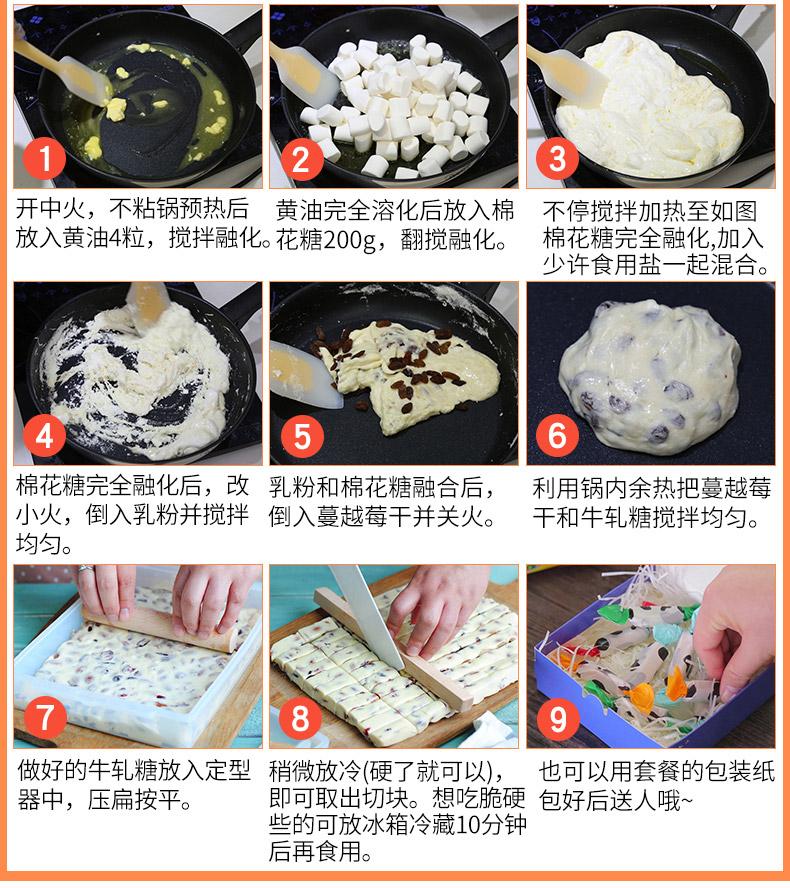 1

开中火，不粘锅预热后放入黄油4粒，搅拌融化。

2

黄油完全溶化后放入棉花糖200g，翻搅融化。

3

不停搅拌加热至如图棉花糖完全融化,加入少许食用盐一起混合。

4

棉花糖完全融化后，改小火，倒入乳粉并搅拌均匀。

5

乳粉和棉花糖融合后，倒入蔓越莓干并关火。

6

利用锅内余热把蔓越莓干和牛轧糖搅拌均匀。

7

做好的牛轧糖放入定型器中，压扁按平。

8

稍微放冷(硬了就可以)，即可取出切块。想吃脆硬些的可放冰箱冷藏10分钟后再食用。

9

也可以用套餐的包装纸包好后送人哦~