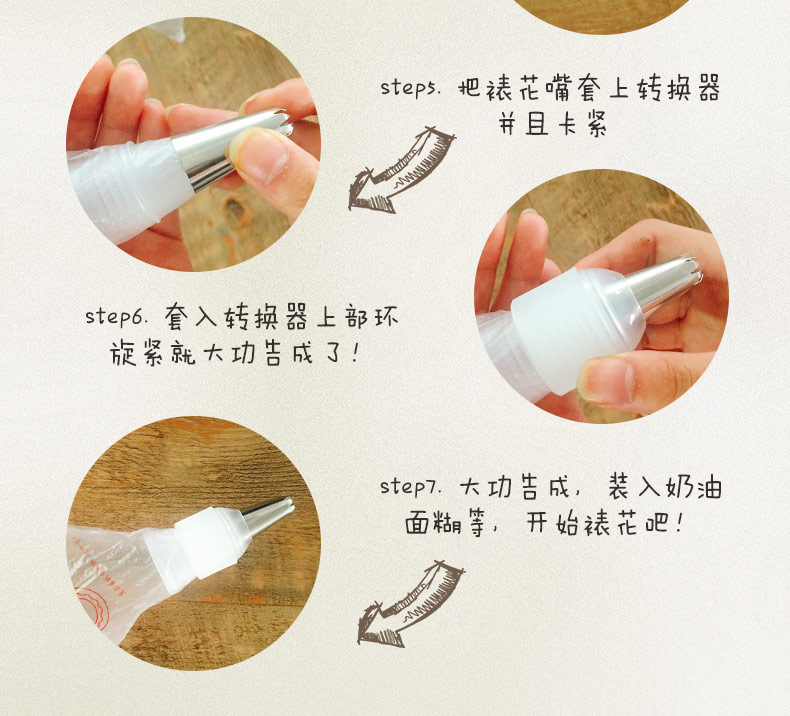 step5. 把裱花嘴套上转换器并且卡紧

step6. 套入转换器上部环旋紧就大功告成了！

step7. 大功告成，装入奶油面糊等，开始裱花吧！