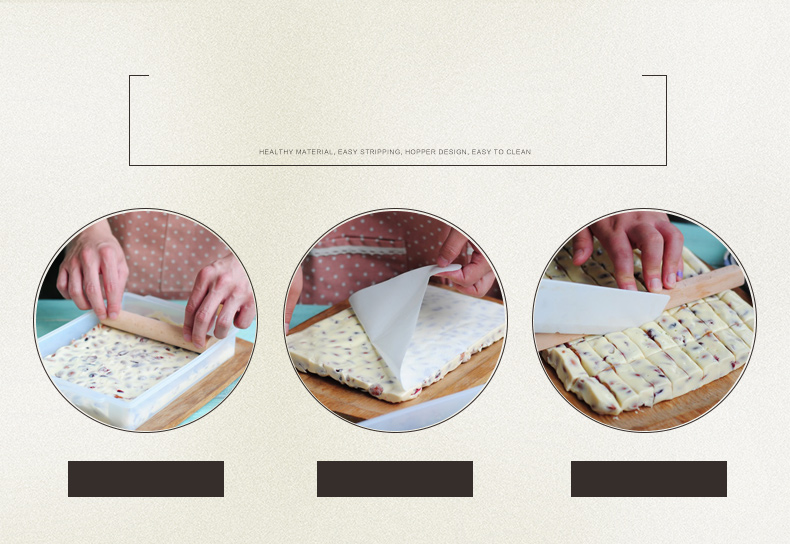 HEALTHY MATERIAL, EASY STRIPPING, HOPPER DESIGN, EASY TO CLEAN