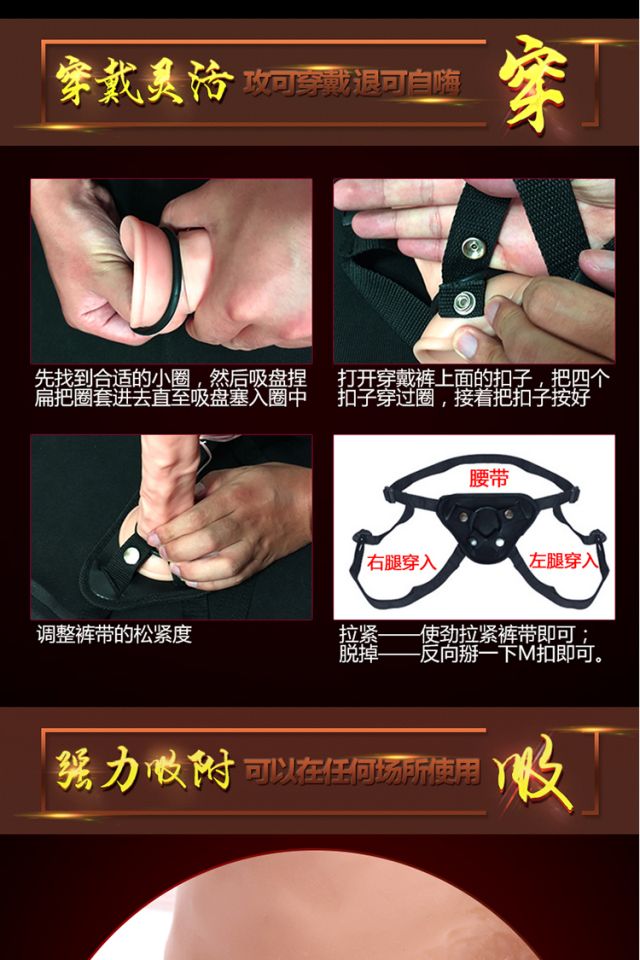 穿戴灵活 攻可穿戴退可自嗨 穿

先找到合适的小圈，然后吸盘捏扁把圈套进去直至吸盘塞入圈中

打开穿戴裤上面的扣子，把四个扣子穿过圈，接着把扣子按好

调整裤带的松紧度

腰带

右腿穿入

左腿穿入

拉紧——使劲拉紧裤带即可；
脱掉——反向掰一下M扣即可。

强力吸附 可以在任何场所使用 吸