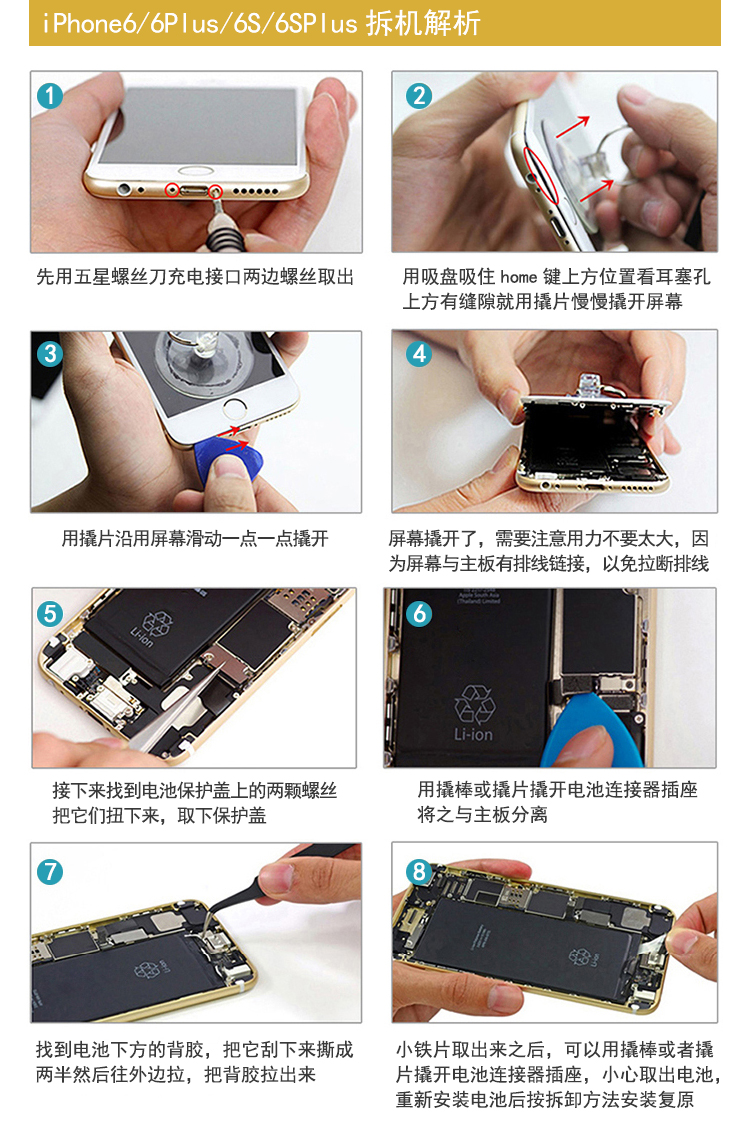 iPhone6/6Plus/6S/6SPlus 拆机解析

1

先用五星螺丝刀充电接口两边螺丝取出

2

用吸盘吸住 home 键上方位置看耳塞孔上方有缝隙就用撬片慢慢撬开屏幕

3

用撬片沿用屏幕滑动一点一点撬开

4

屏幕撬开了，需要注意用力不要太大，因为屏幕与主板有排线链接，以免拉断排线

5

Li-ion

接下来找到电池保护盖上的两颗螺丝把它们扭下来，取下保护盖

6

Li-ion

用撬棒或撬片撬开电池连接器插座将之与主板分离

7

找到电池下方的背胶，把它刮下来撕成两半然后往外边拉，把背胶拉出来

8

小铁片取出来之后，可以用撬棒或者撬片撬开电池连接器插座，小心取出电池，重新安装电池后按拆卸方法安装复原