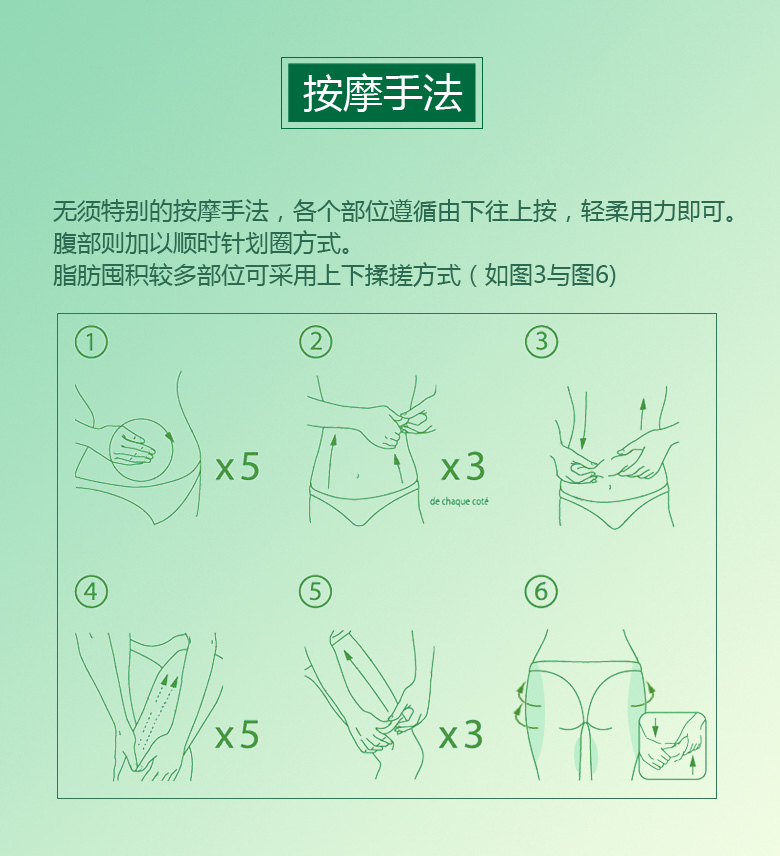 按摩手法

无须特别的按摩手法，各个部位遵循由下往上按，轻柔用力即可。
腹部则加以顺时针划圈方式。
脂肪囤积较多部位可采用上下揉搓方式（如图3与图6）

①

x5

②

x3
de chaque coté

③

④

x5

⑤

x3

⑥