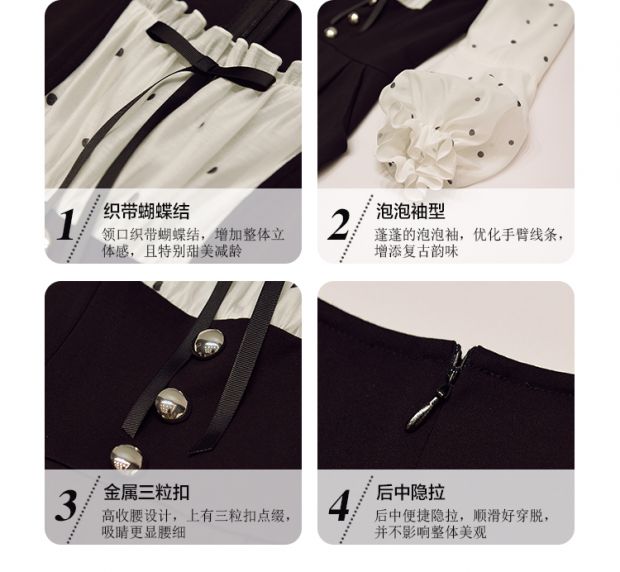 1
织带蝴蝶结
领口织带蝴蝶结，增加整体立体感，且特别甜美减龄

2
泡泡袖型
蓬蓬的泡泡袖，优化手臂线条，增添复古韵味

3
金属三粒扣
高收腰设计，上有三粒扣点缀，吸睛更显腰细

4
后中隐拉
后中便捷隐拉，顺滑好穿脱，并不影响整体美观