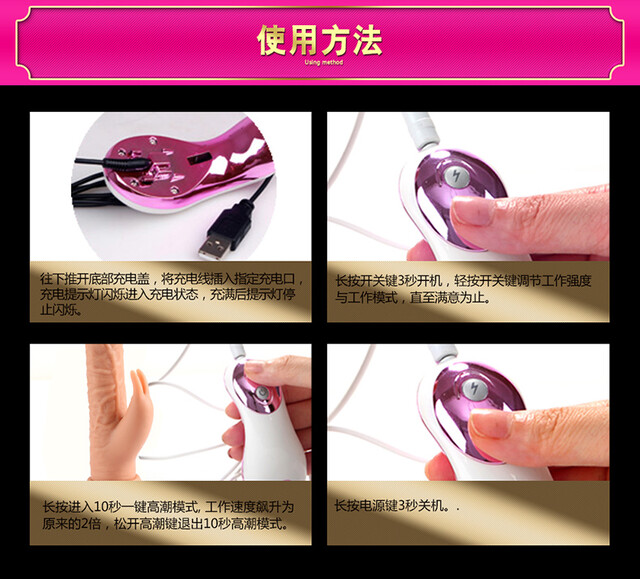 使用方法
Using method

往下推开底部充电盖，将充电线插入指定充电口，充电提示灯闪烁进入充电状态，充满后提示灯停止闪烁。

长按开关键3秒开机，轻按开关键调节工作强度与工作模式，直至满意为止。

长按进入10秒一键高潮模式, 工作速度飙升为原来的2倍，松开高潮键退出10秒高潮模式。

长按电源键3秒关机。.