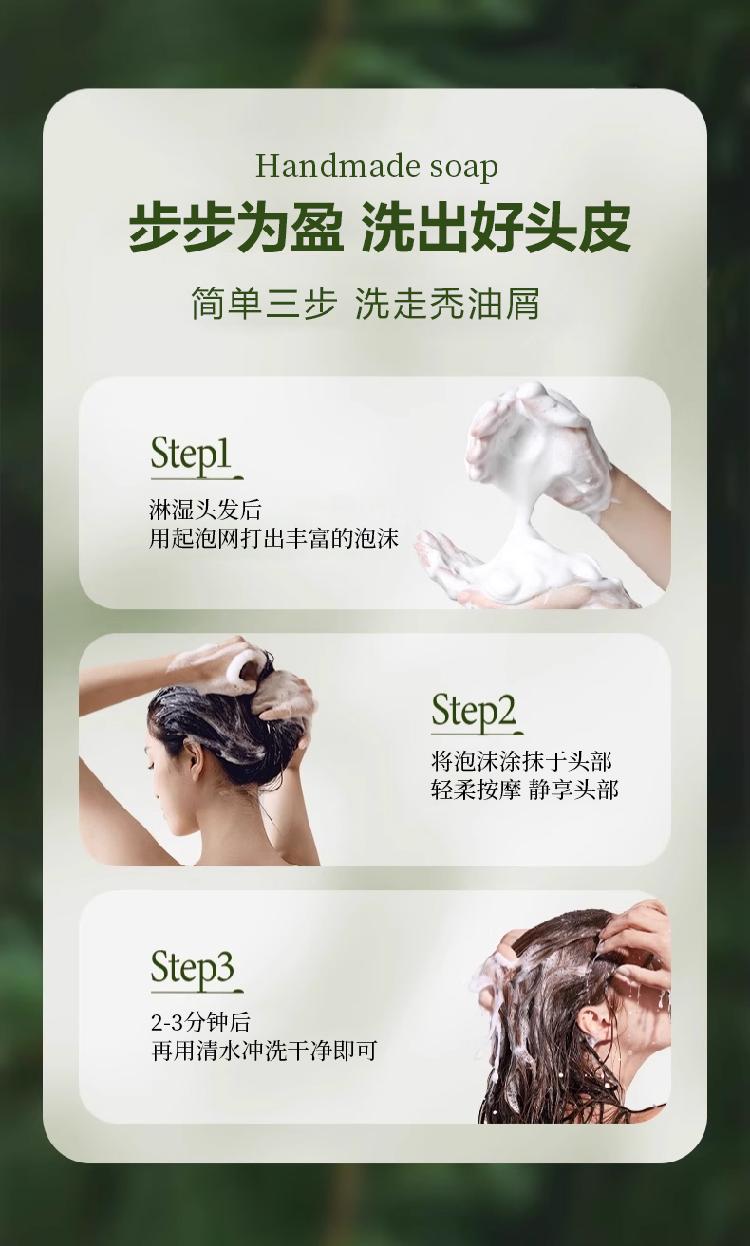 Handmade soap
步步为盈 洗出好头皮
简单三步 洗走秃油屑

Step1
淋湿头发后
用起泡网打出丰富的泡沫

Step2
将泡沫涂抹于头部
轻柔按摩 静享头部

Step3
2-3分钟后
再用清水冲洗干净即可