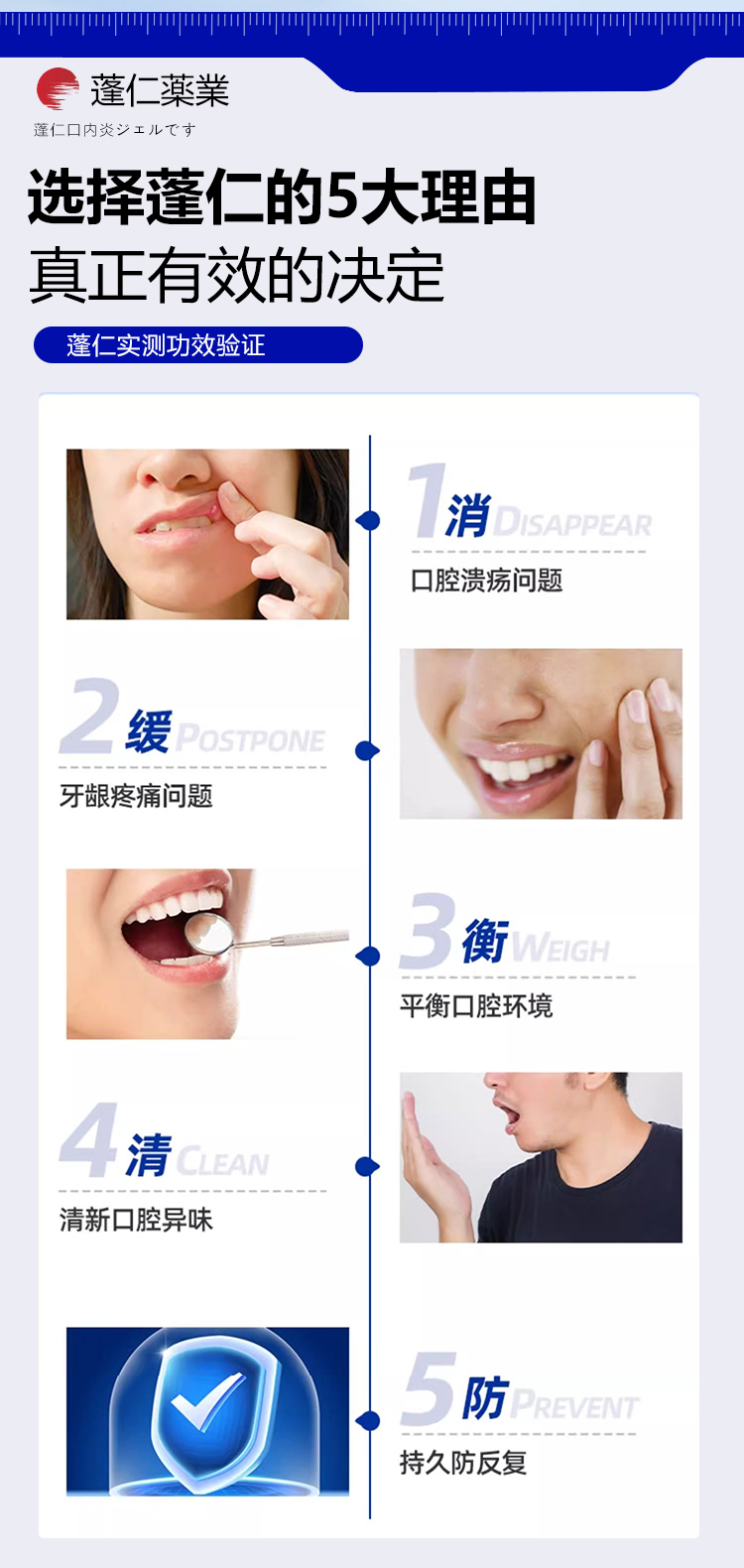 蓬仁薬業
蓬仁口内炎ジェルです

选择蓬仁的5大理由
真正有效的决定

蓬仁实测功效验证

1 消 DISAPPEAR
口腔溃疡问题

2 缓 POSTPONE
牙龈疼痛问题

3 衡 WEIGH
平衡口腔环境

4 清 CLEAN
清新口腔异味

5 防 PREVENT
持久防反复