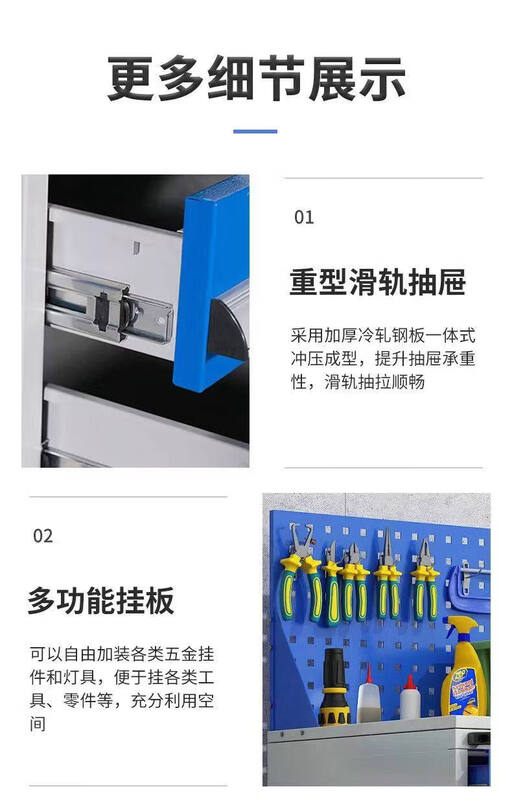 更多细节展示

01

重型滑轨抽屉

采用加厚冷轧钢板一体式冲压成型，提升抽屉承重性，滑轨抽拉顺畅

02

多功能挂板

可以自由加装各类五金挂件和灯具，便于挂各类工具、零件等，充分利用空间